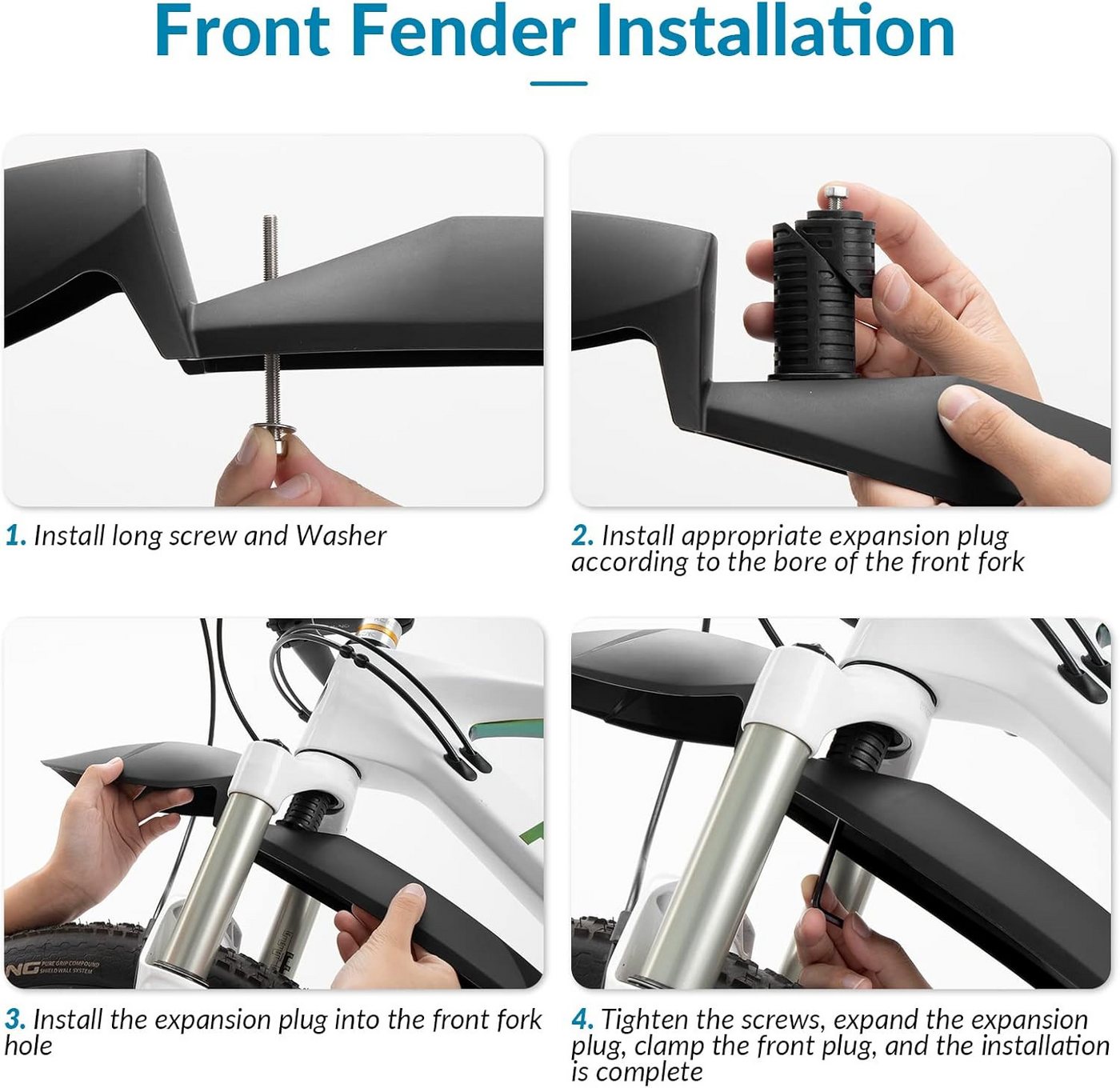 Front Fender Installation

1. Install long screw and Washer

2. Install appropriate expansion plug according to the bore of the front fork

NG PURE GRIP COMPOUND SHIELDWALL SYSTEM

3. Install the expansion plug into the front fork hole

4. Tighten the screws, expand the expansion plug, clamp the front plug, and the installation is complete