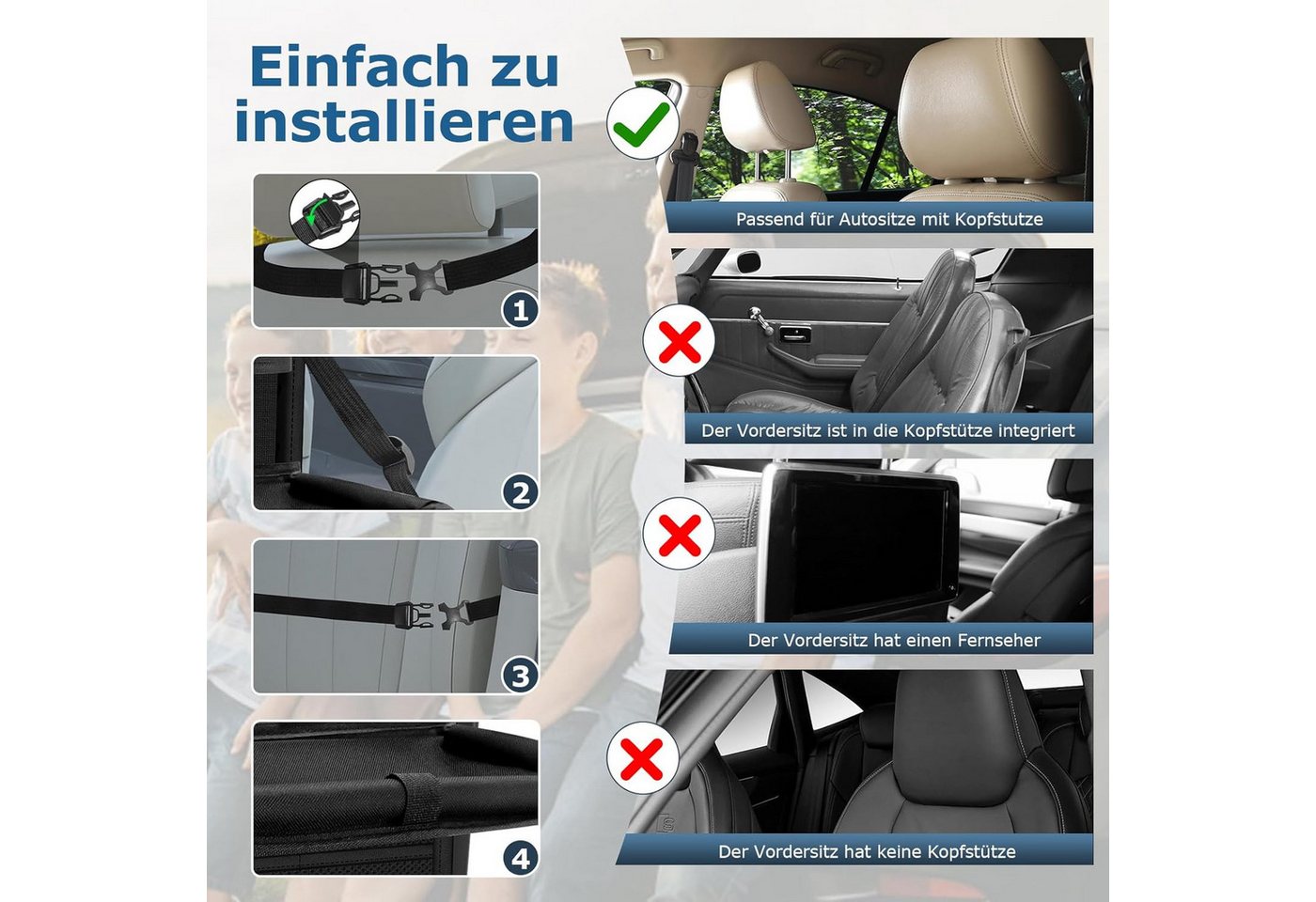 Einfach zu installieren

1

2

3

4

Passend für Autositze mit Kopfstutze

Der Vordersitz ist in die Kopfstütze integriert

Der Vordersitz hat einen Fernseher

Der Vordersitz hat keine Kopfstütze