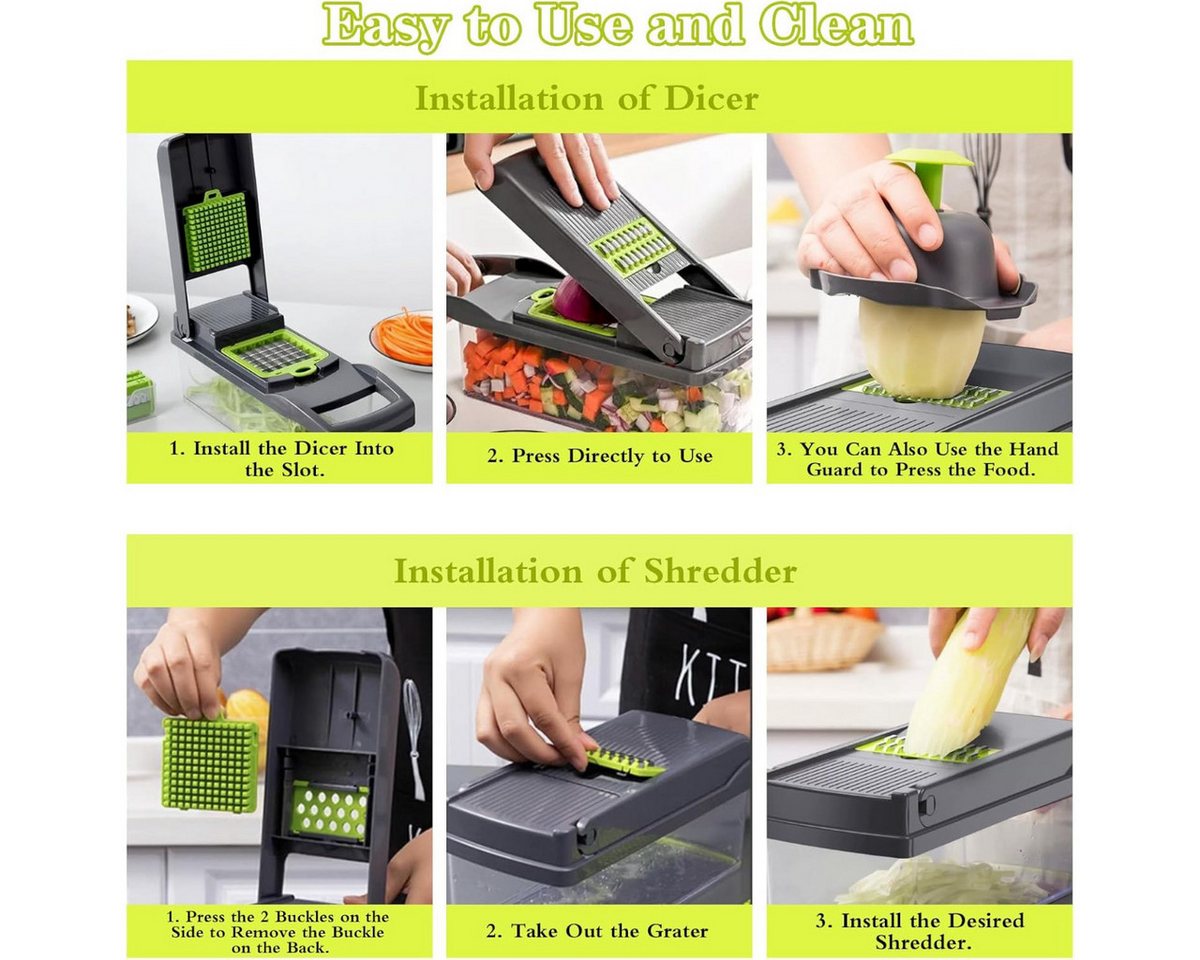 Easy to Use and Clean

Installation of Dicer

1. Install the Dicer Into the Slot.

2. Press Directly to Use

3. You Can Also Use the Hand Guard to Press the Food.

Installation of Shredder

KIT

1. Press the 2 Buckles on the Side to Remove the Buckle on the Back.

2. Take Out the Grater

3. Install the Desired Shredder.