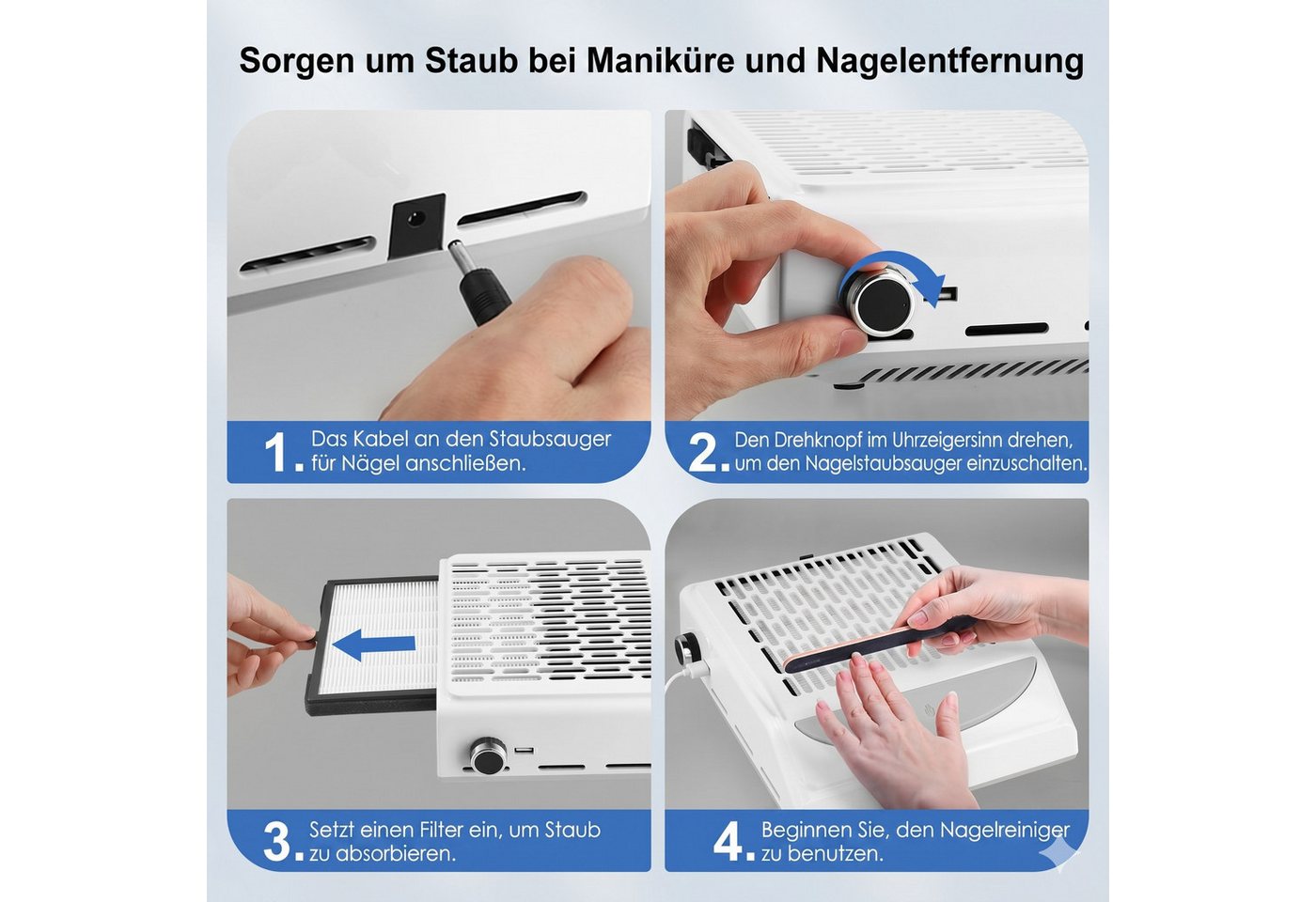 Sorgen um Staub bei Maniküre und Nagelentfernung

1. Das Kabel an den Staubsauger für Nägel anschließen.

2. Den Drehknopf im Uhrzeigersinn drehen, um den Nagelstaubsauger einzuschalten.

3. Setzt einen Filter ein, um Staub zu absorbieren.

4. Beginnen Sie, den Nagelreiniger zu benutzen.