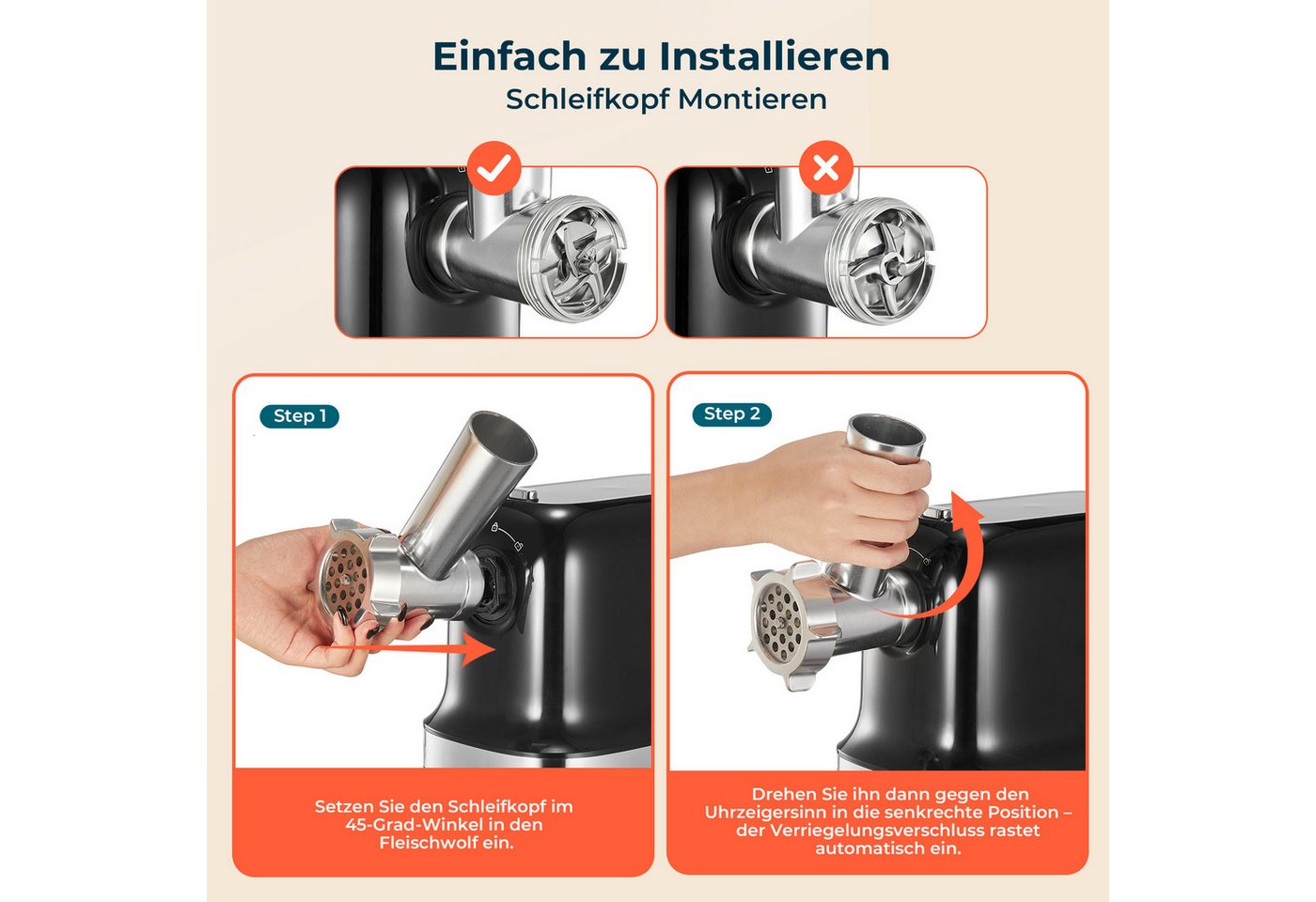 Einfach zu Installieren
Schleifkopf Montieren

Step 1

Setzen Sie den Schleifkopf im 45-Grad-Winkel in den Fleischwolf ein.

Step 2

Drehen Sie ihn dann gegen den Uhrzeigersinn in die senkrechte Position – der Verriegelungsverschluss rastet automatisch ein.