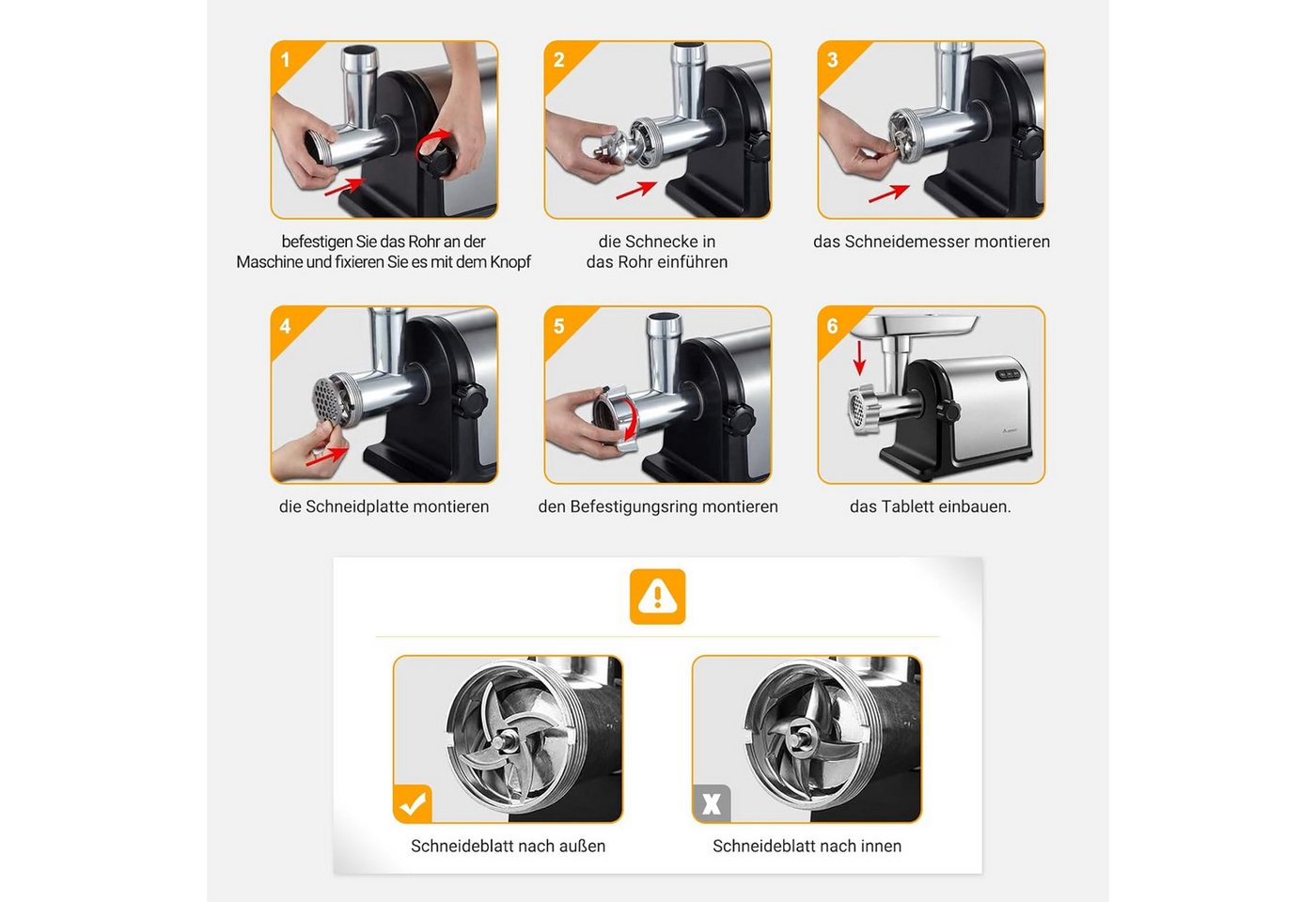 1
befestigen Sie das Rohr an der Maschine und fixieren Sie es mit dem Knopf

2
die Schnecke in das Rohr einführen

3
das Schneidemesser montieren

4
die Schneidplatte montieren

5
den Befestigungsring montieren

6
das Tablett einbauen.

Schneideblatt nach außen

X

Schneideblatt nach innen