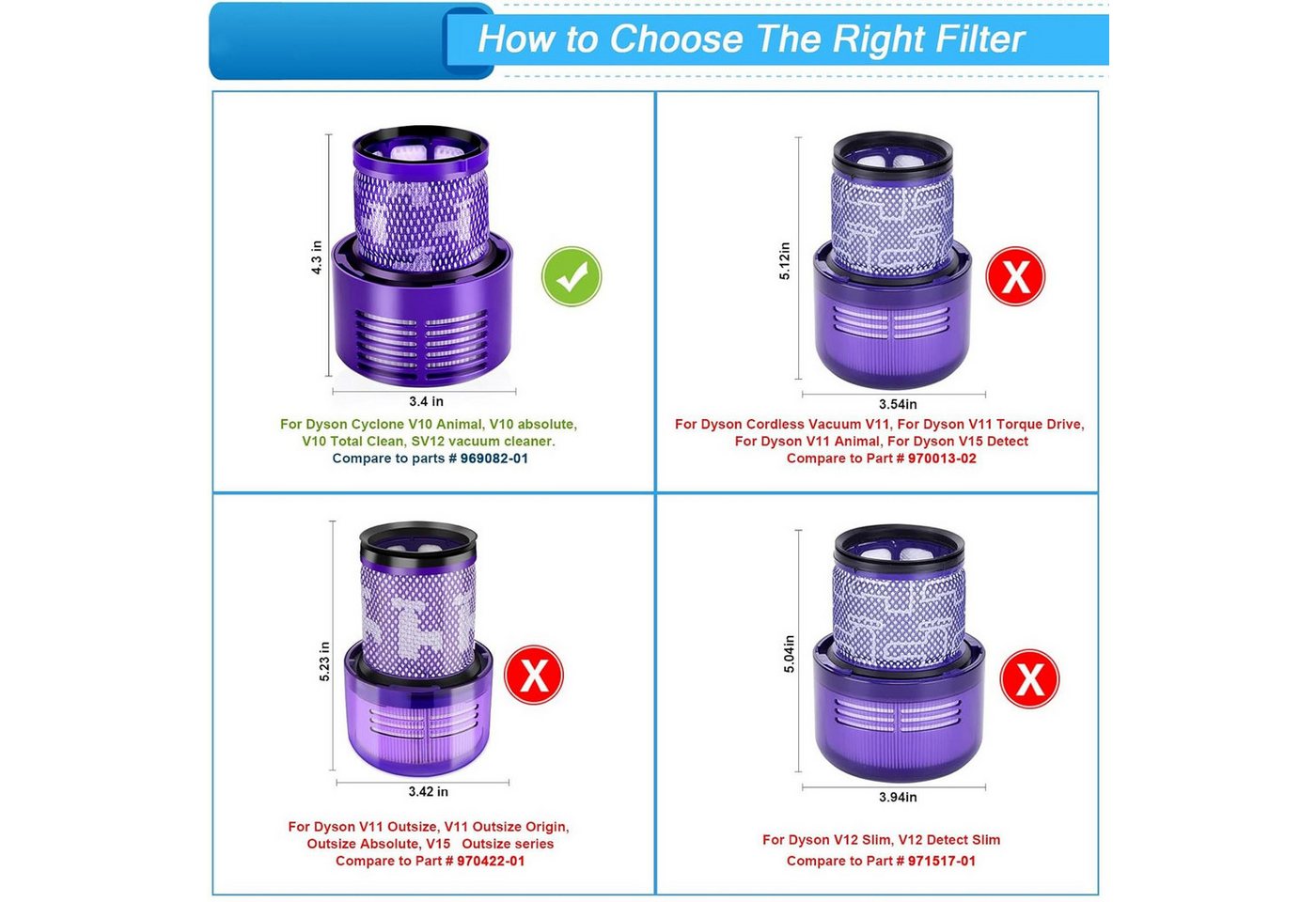 How to Choose The Right Filter

4.3 in

3.4 in

For Dyson Cyclone V10 Animal, V10 absolute, V10 Total Clean, SV12 vacuum cleaner.
Compare to parts # 969082-01

5.12in

X

3.54in

For Dyson Cordless Vacuum V11, For Dyson V11 Torque Drive, For Dyson V11 Animal, For Dyson V15 Detect
Compare to Part # 970013-02

5.23 in

X

3.42 in

For Dyson V11 Outsize, V11 Outsize Origin, Outsize Absolute, V15 Outsize series
Compare to Part # 970422-01

5.04in

X

3.94in

For Dyson V12 Slim, V12 Detect Slim
Compare to Part # 971517-01