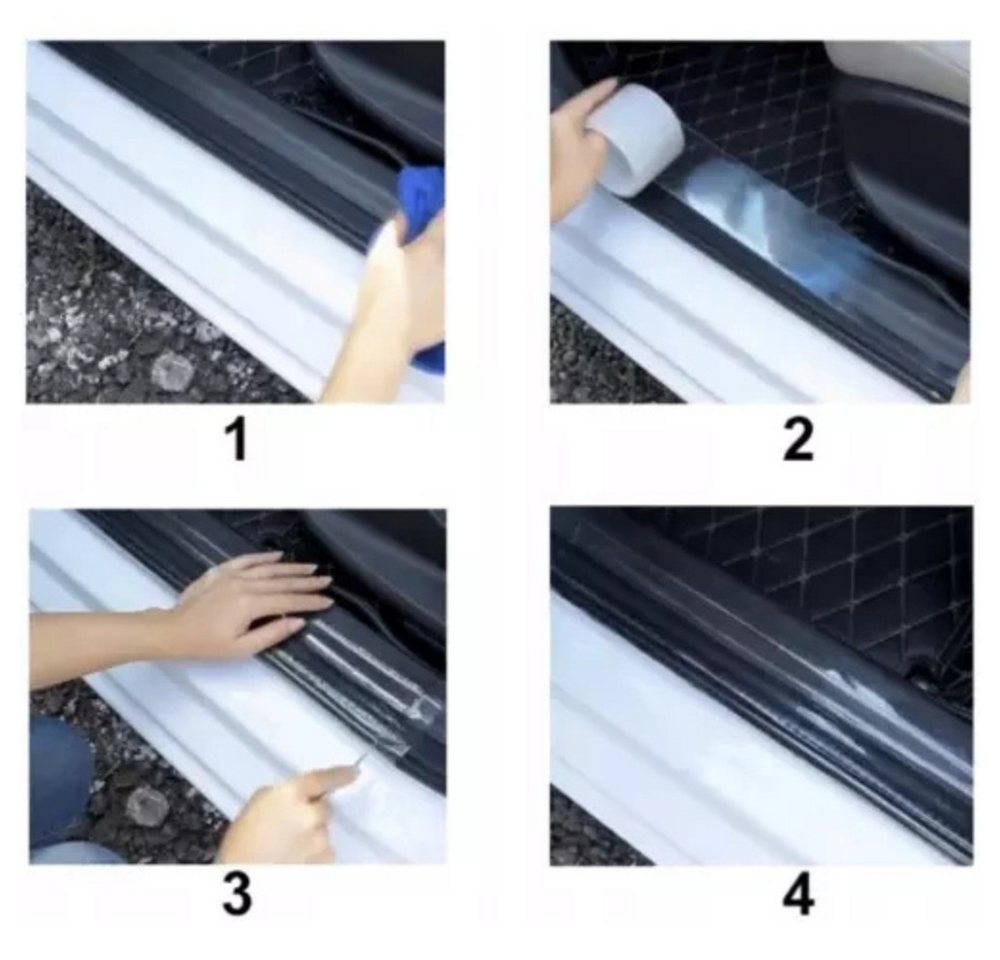 1

2

3

4