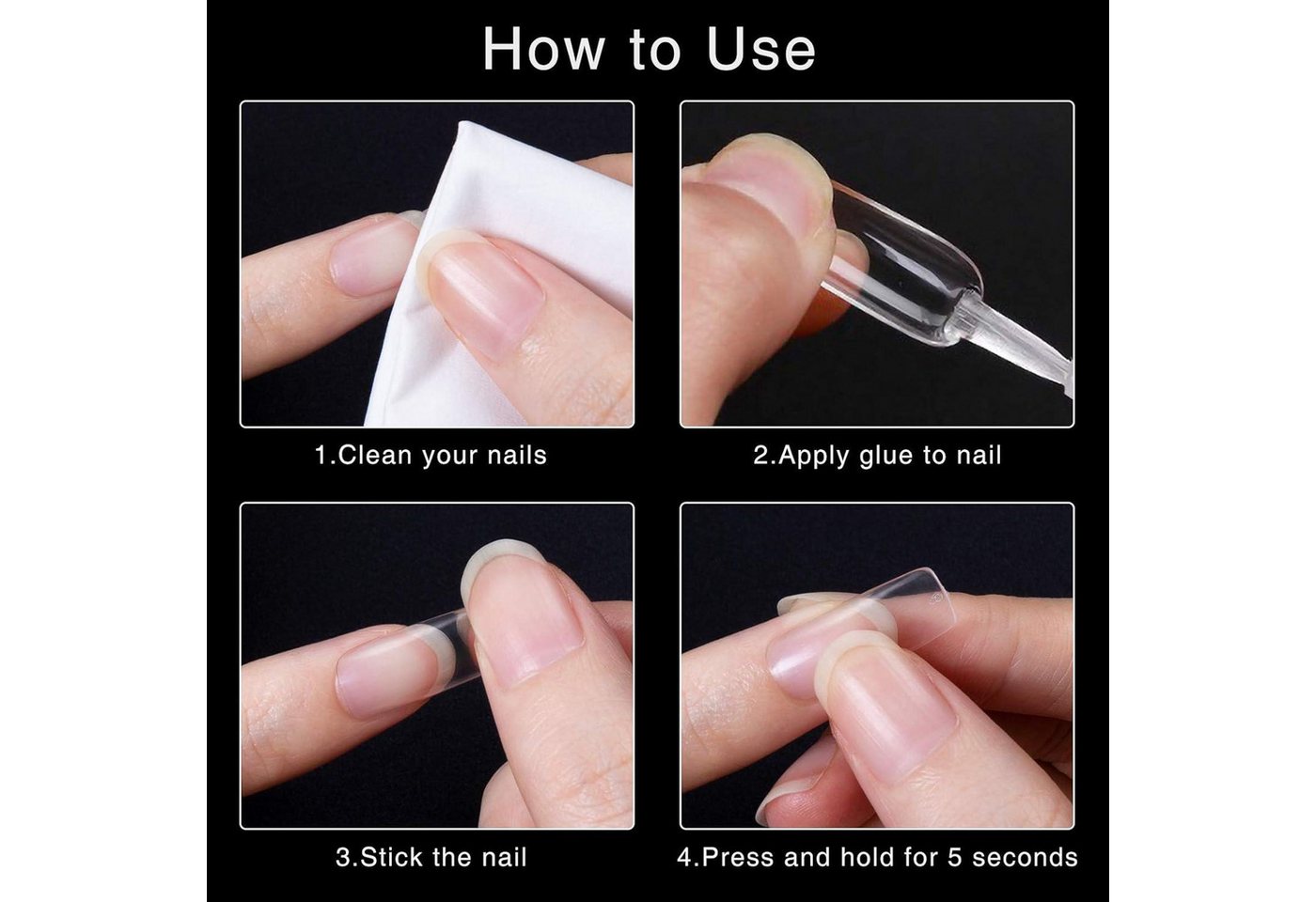 How to Use

1.Clean your nails

2.Apply glue to nail

3.Stick the nail

4.Press and hold for 5 seconds