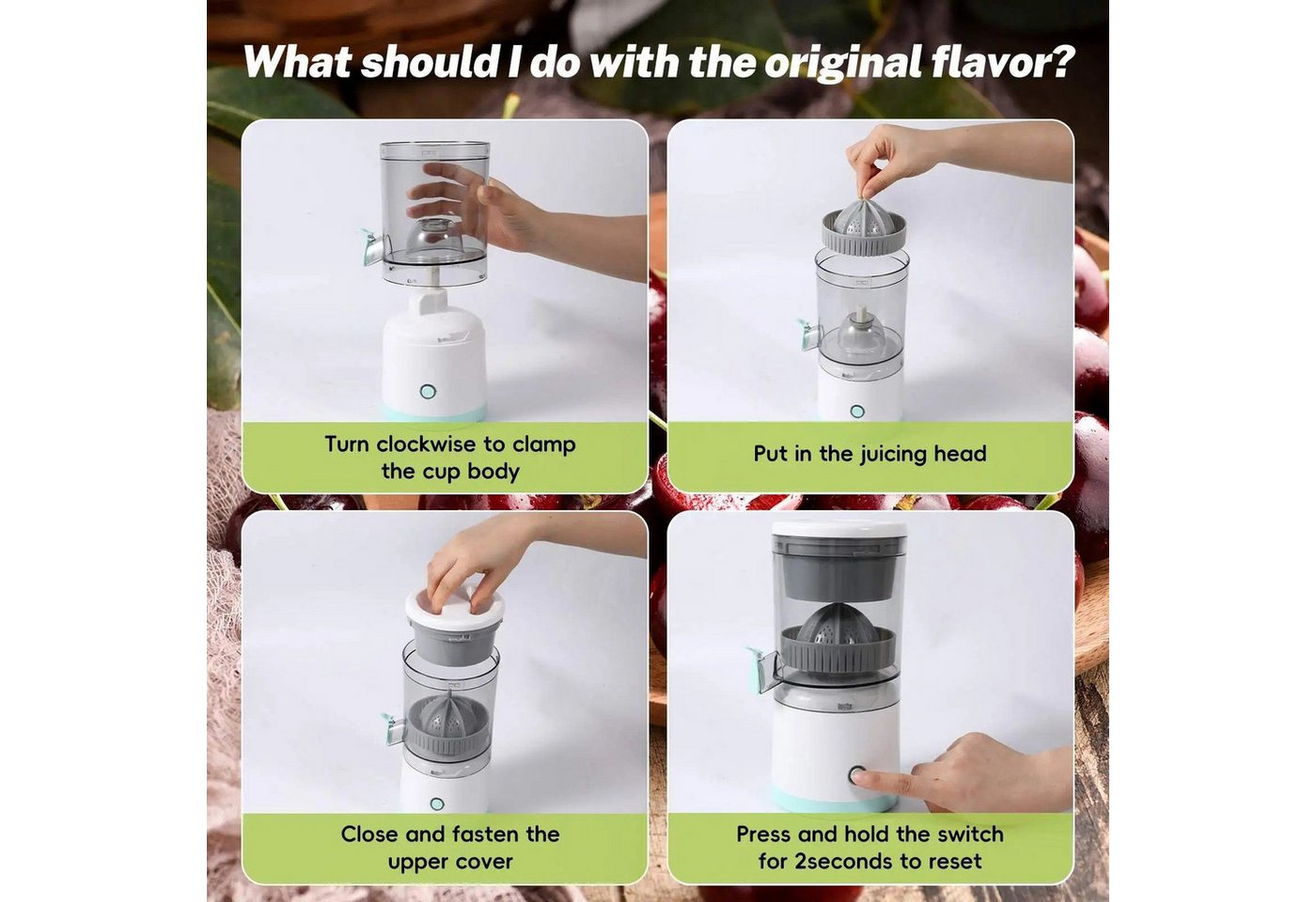 What should I do with the original flavor?

Turn clockwise to clamp the cup body

Put in the juicing head

Close and fasten the upper cover

Press and hold the switch for 2seconds to reset