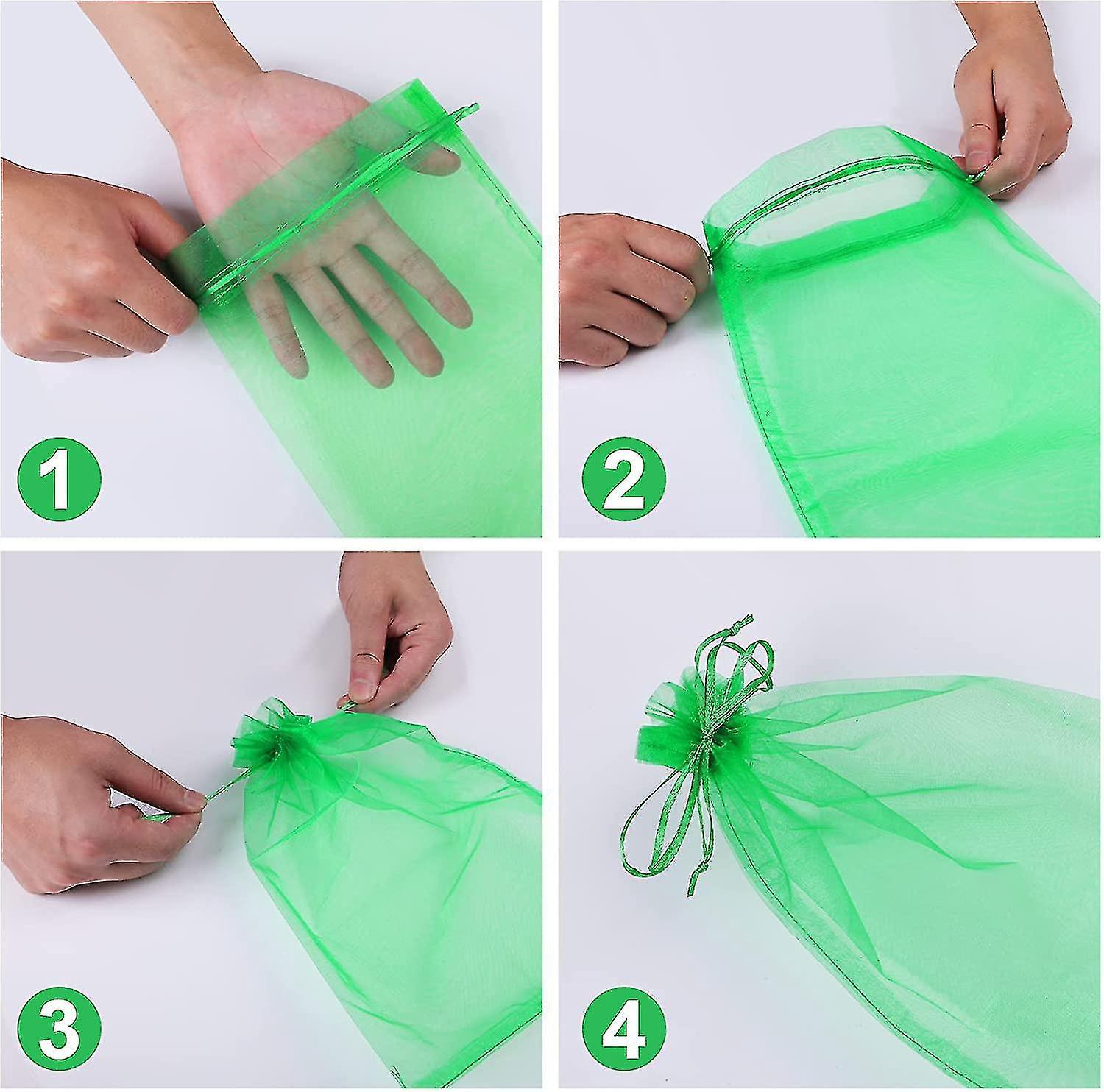 1

2

3

4