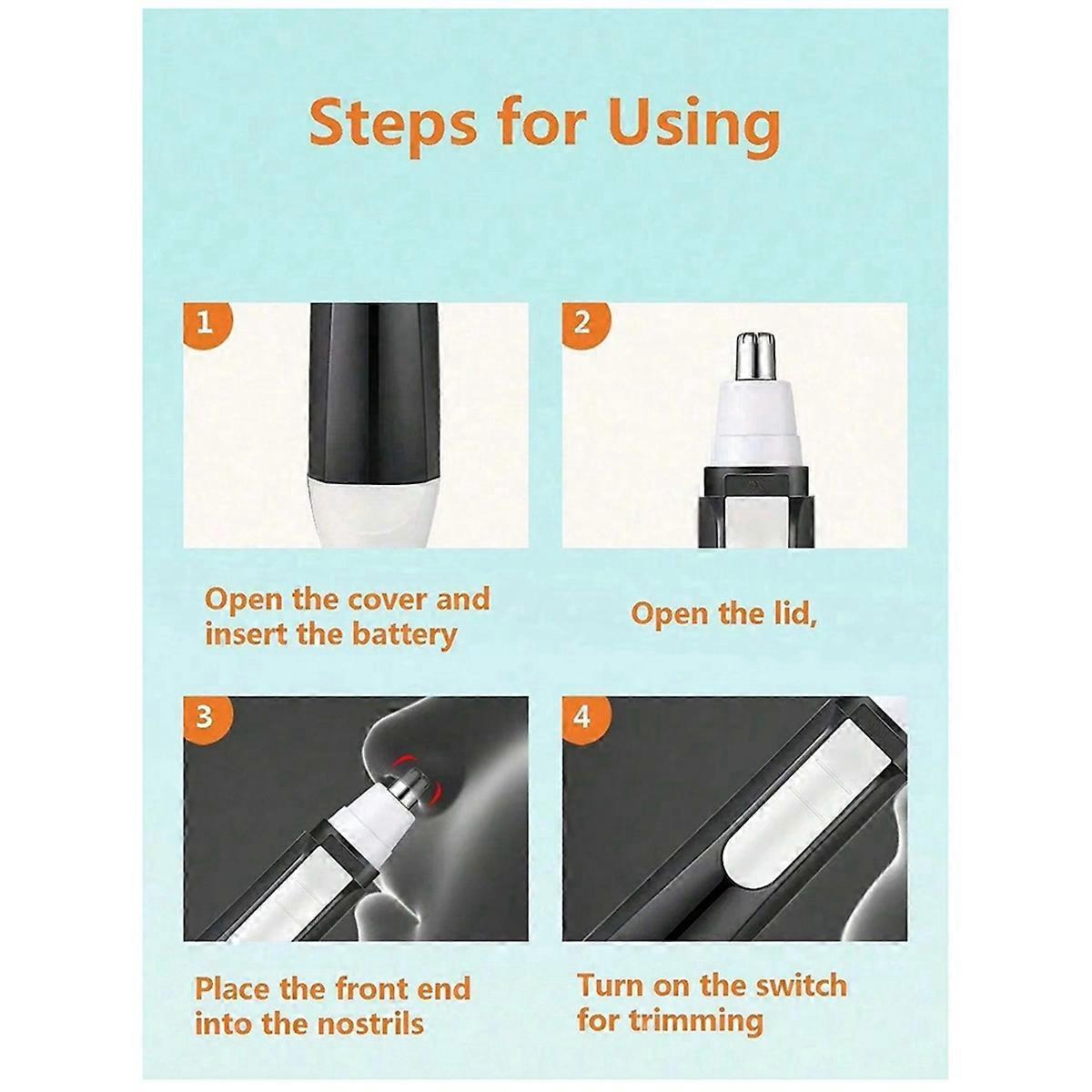 Steps for Using

1

Open the cover and insert the battery

2

Open the lid,

3

Place the front end into the nostrils

4

Turn on the switch for trimming