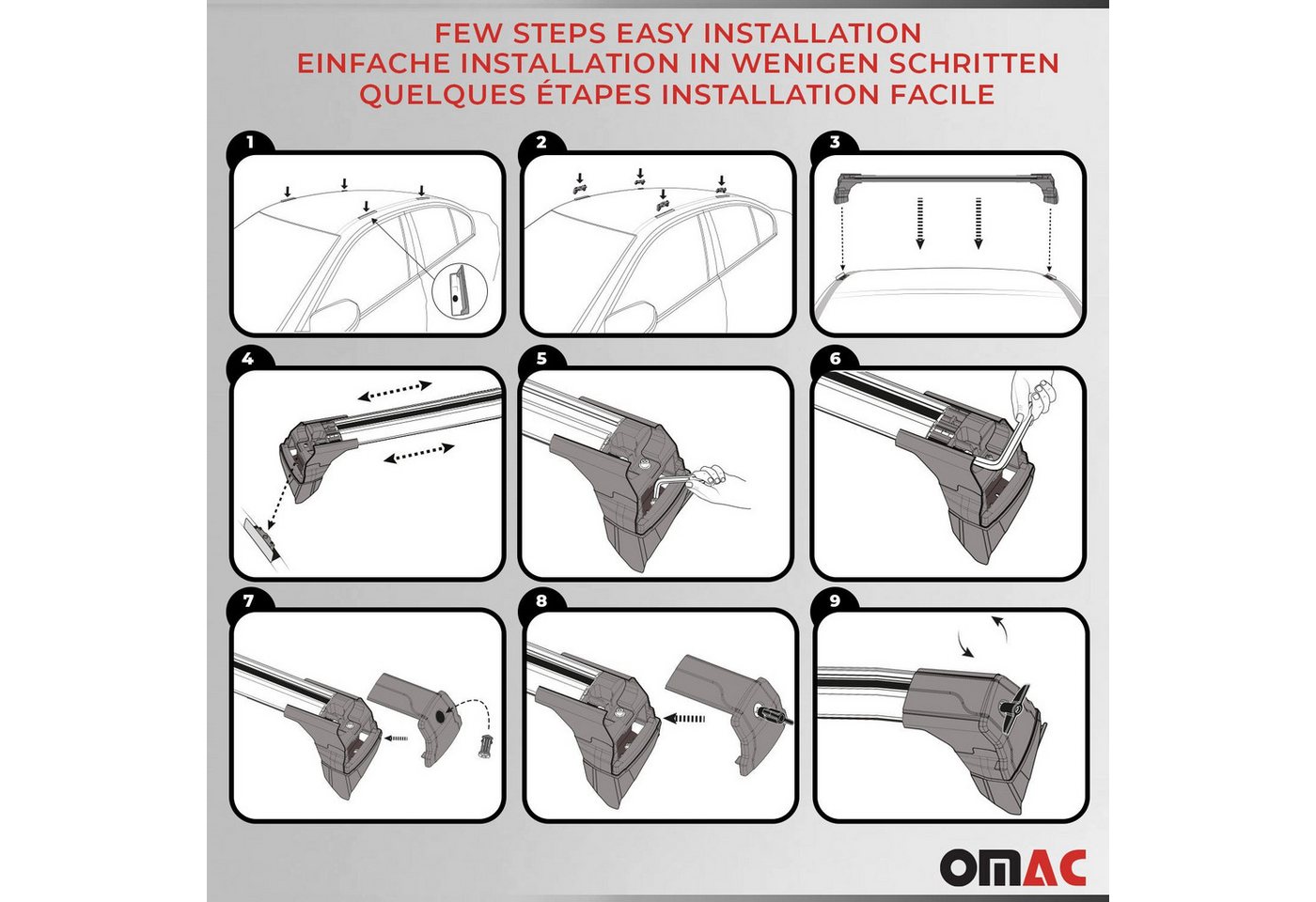 FEW STEPS EASY INSTALLATION
EINFACHE INSTALLATION IN WENIGEN SCHRITTEN
QUELQUES ÉTAPES INSTALLATION FACILE

1

2

3

4

5

6

7

8

9

OMAC