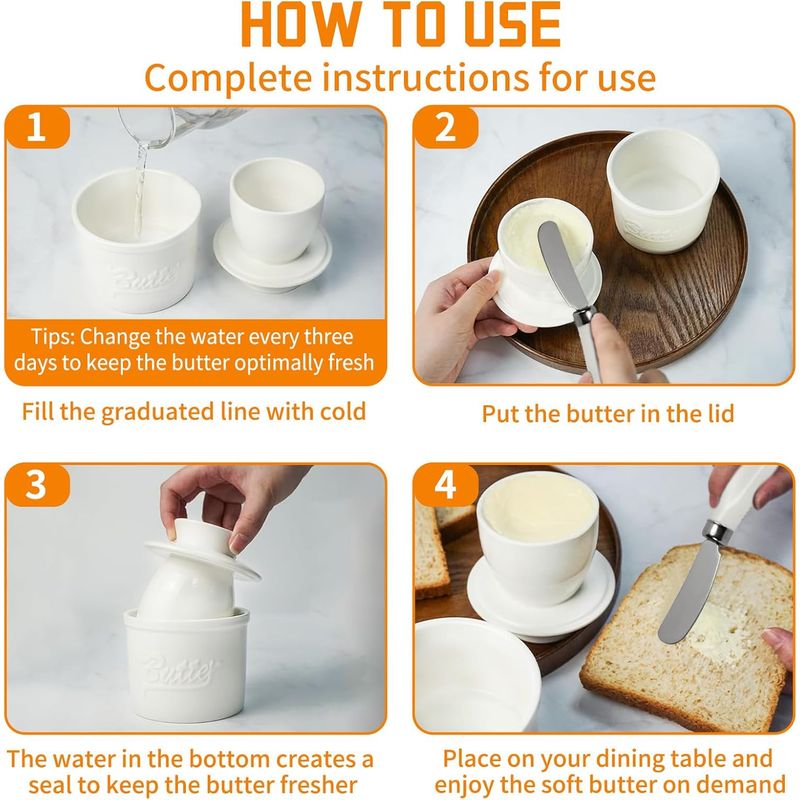 HOW TO USE
Complete instructions for use

1
Butter
Tips: Change the water every three days to keep the butter optimally fresh
Fill the graduated line with cold

2
Butter
Put the butter in the lid

3
Butter
The water in the bottom creates a seal to keep the butter fresher

4
Place on your dining table and enjoy the soft butter on demand