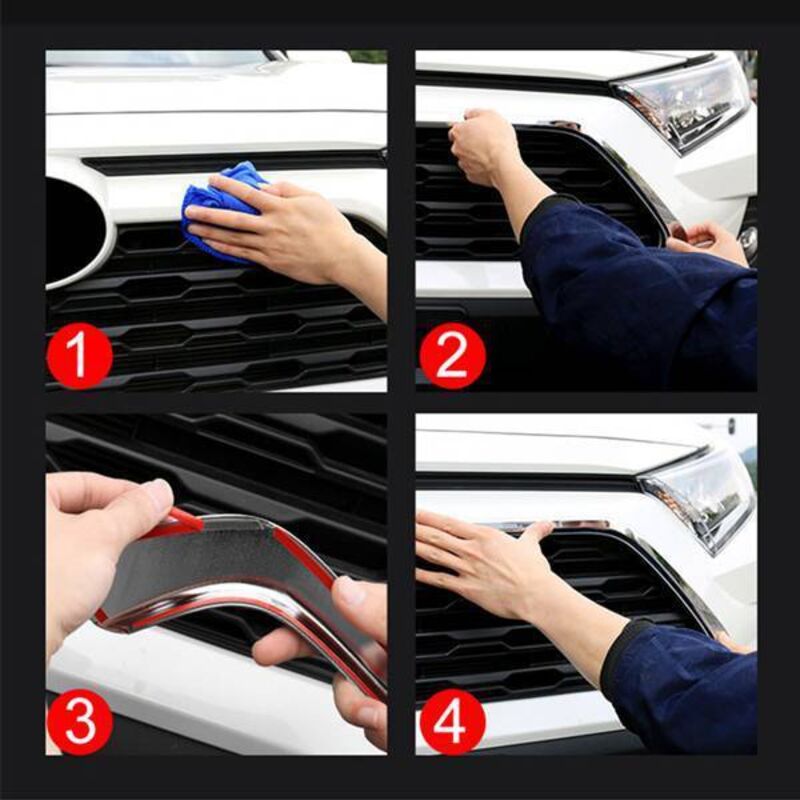 1

2

3

4