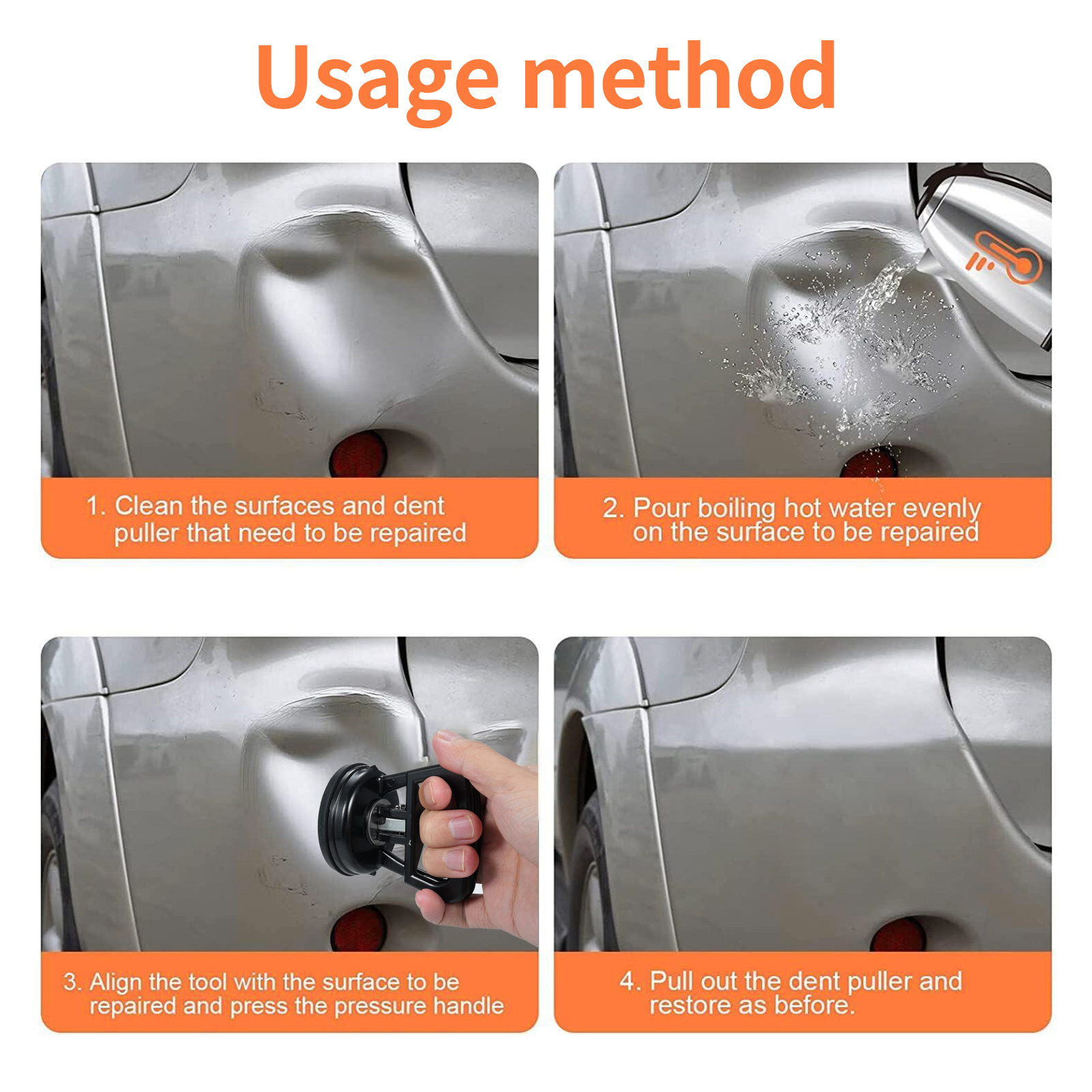 Usage method

1. Clean the surfaces and dent puller that need to be repaired

2. Pour boiling hot water evenly on the surface to be repaired

3. Align the tool with the surface to be repaired and press the pressure handle

4. Pull out the dent puller and restore as before.