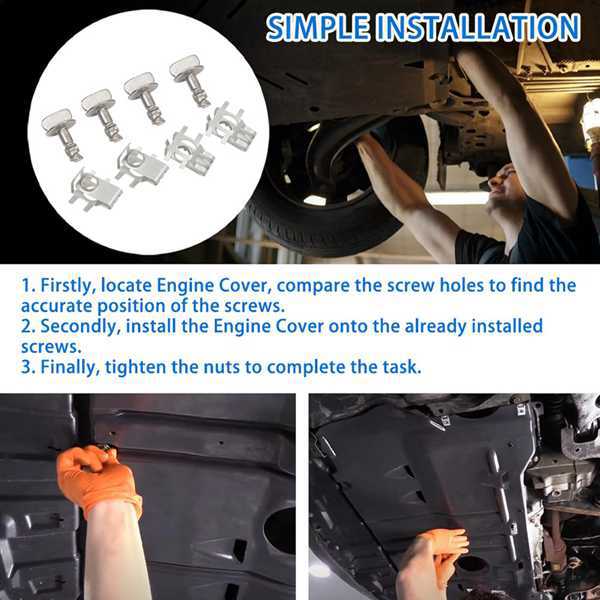 SIMPLE INSTALLATION

1. Firstly, locate Engine Cover, compare the screw holes to find the accurate position of the screws.
2. Secondly, install the Engine Cover onto the already installed screws.
3. Finally, tighten the nuts to complete the task.