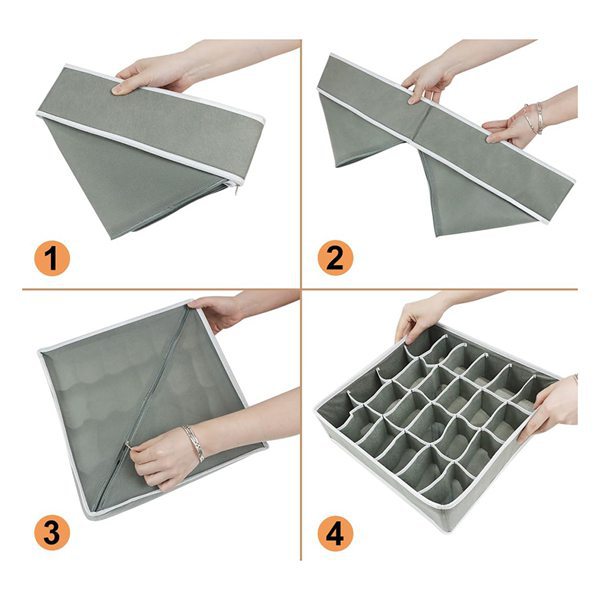 1

2

3

4