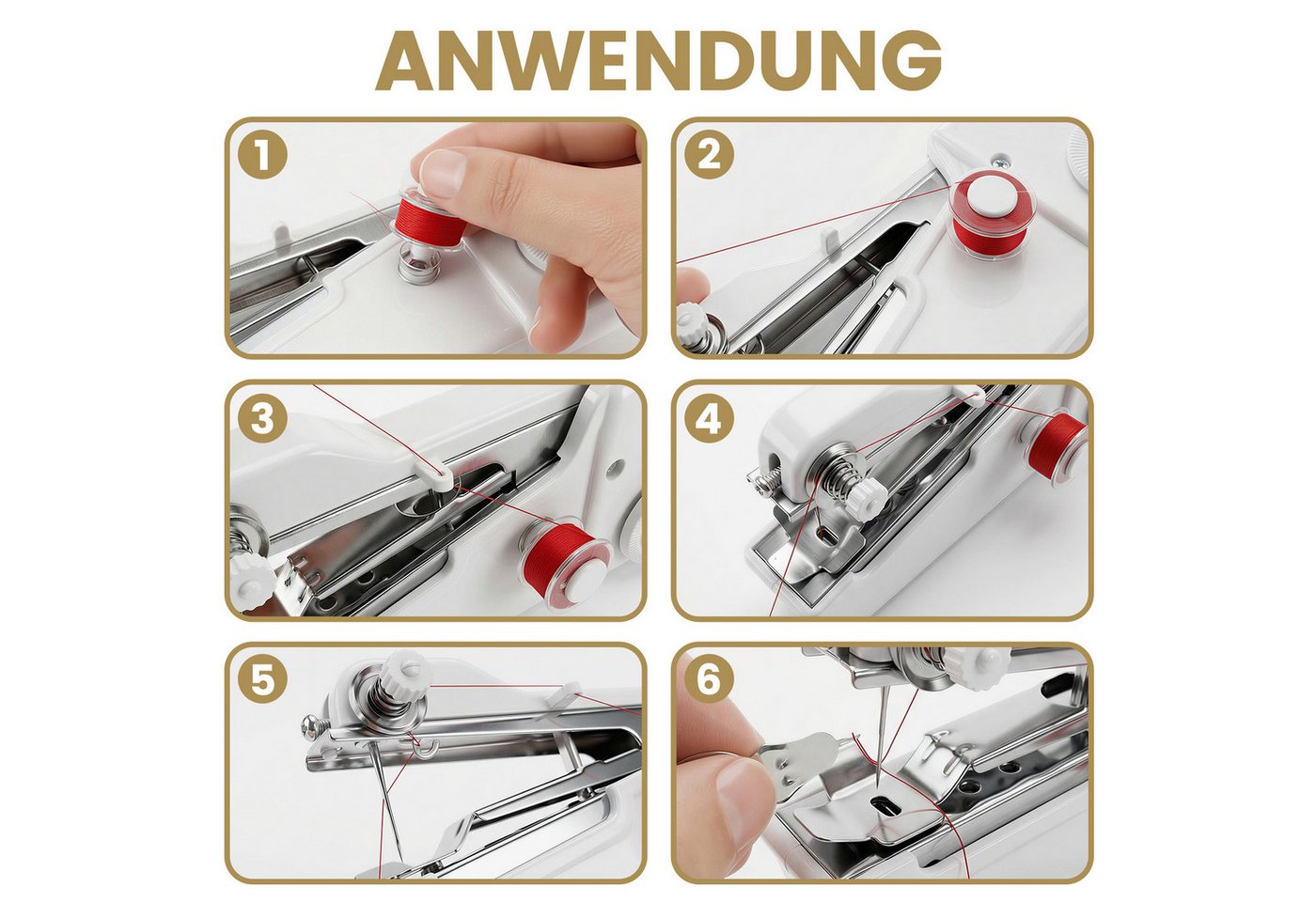 ANWENDUNG

1

2

3

4

5

6