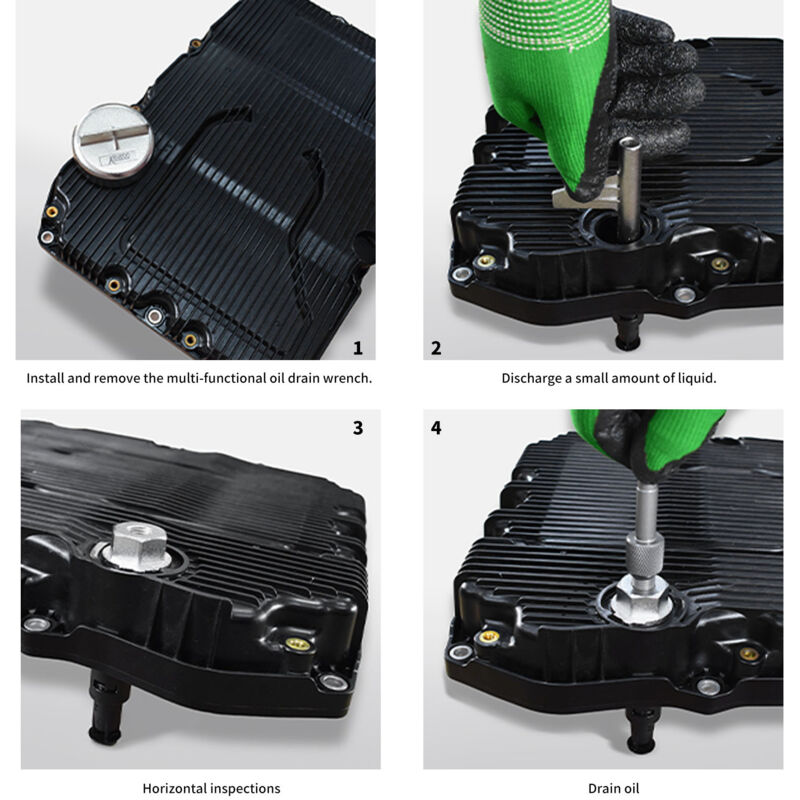 1

Install and remove the multi-functional oil drain wrench.

2

Discharge a small amount of liquid.

3

Horizontal inspections

4

Drain oil