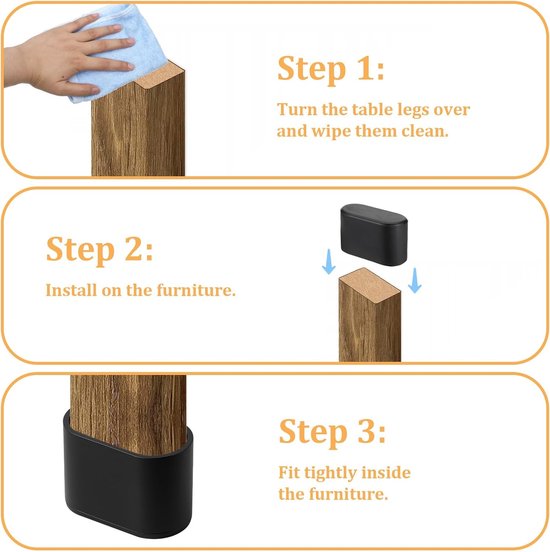 Step 1:

Turn the table legs over and wipe them clean.

Step 2:

Install on the furniture.

Step 3:

Fit tightly inside the furniture.