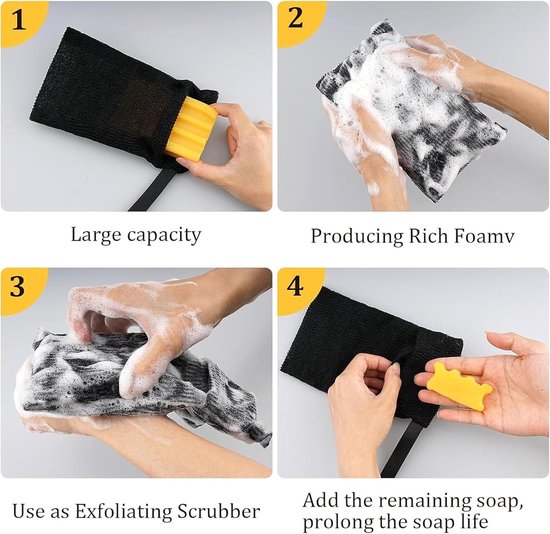 1

Large capacity

2

Producing Rich Foamv

3

Use as Exfoliating Scrubber

4

Add the remaining soap, prolong the soap life