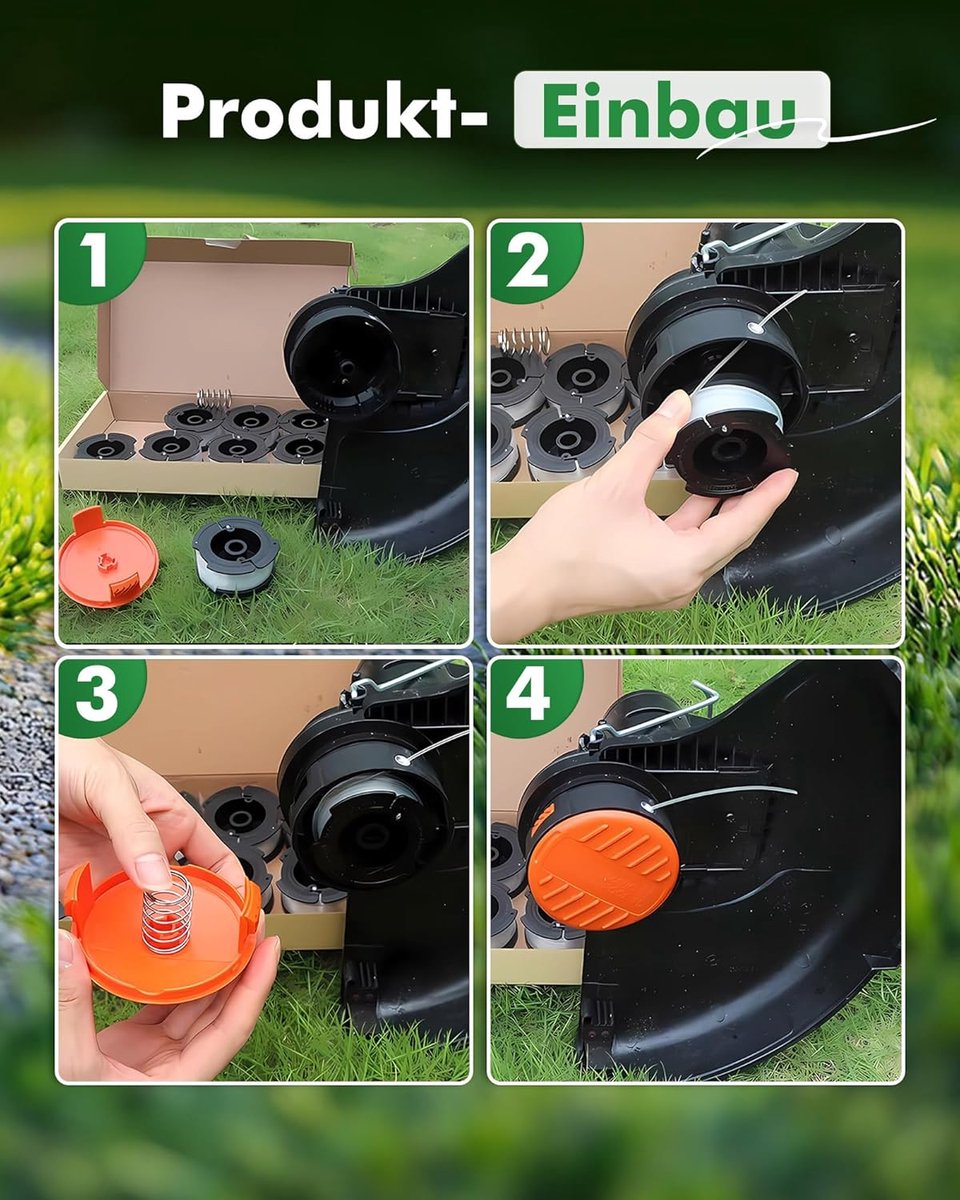 Produkt- Einbau

1

2

3

4