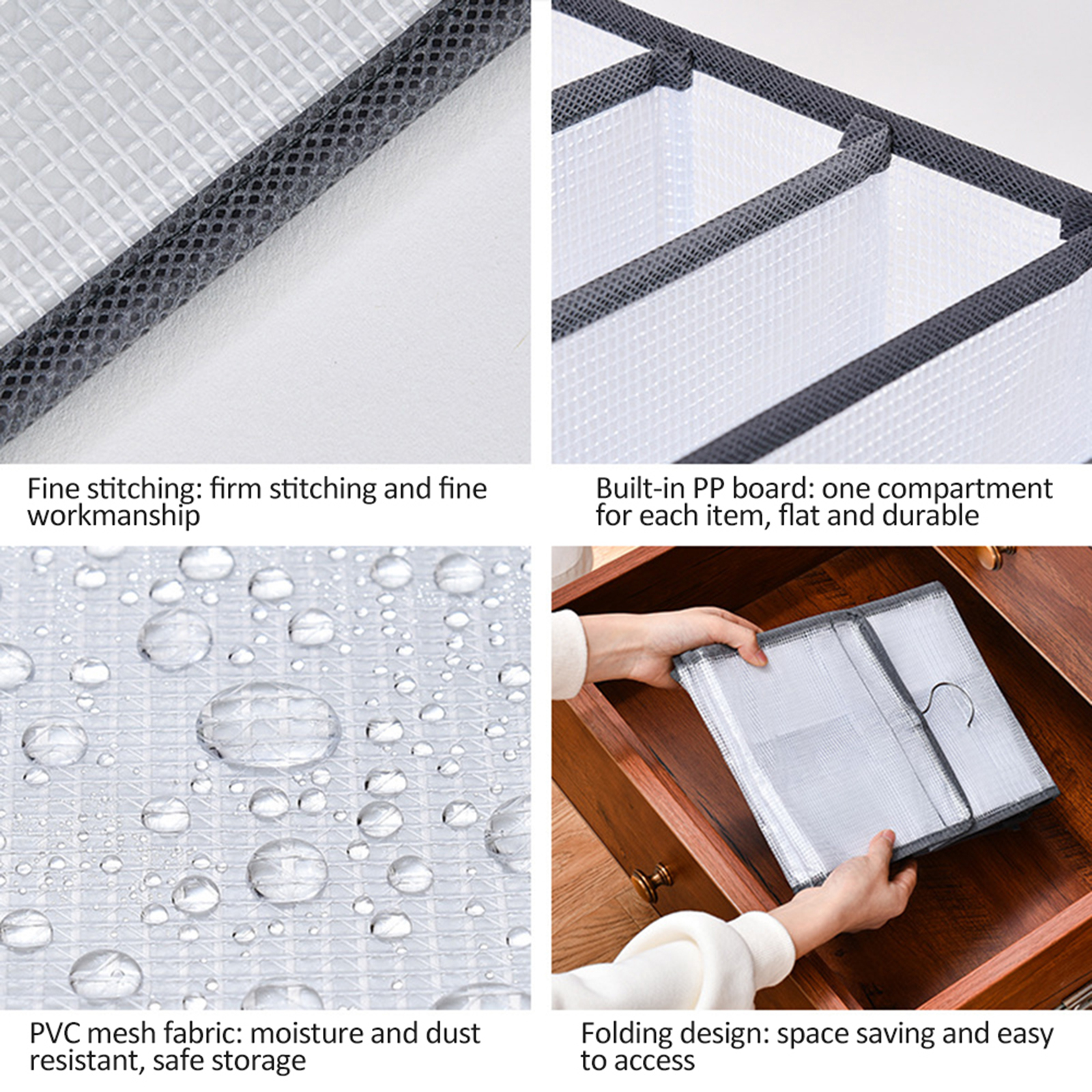 Fine stitching: firm stitching and fine workmanship

Built-in PP board: one compartment for each item, flat and durable

PVC mesh fabric: moisture and dust resistant, safe storage

Folding design: space saving and easy to access