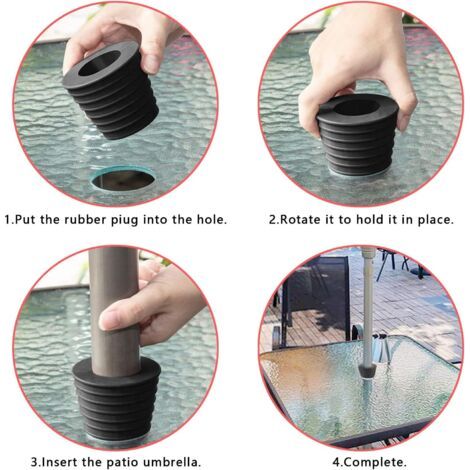 1.Put the rubber piug into the hole.

2.Rotate it to hold it in place.

3.Insert the patio umbrella.

4.Complete.