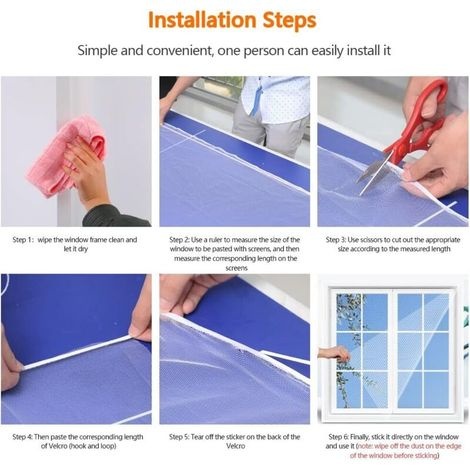 Installation Steps

Simple and convenient, one person can easily install it

Step 1: wipe the window frame clean and let it dry

Step 2: Use a ruler to measure the size of the window to be pasted with screens, and then measure the corresponding length on the screens

Step 3: Use scissors to cut out the appropriate size according to the measured length

Step 4: Then paste the corresponding length of Velcro (hook and loop)

Step 5: Tear off the sticker on the back of the Velcro

Step 6: Finally, stick it directly on the window and use it (note: wipe off the dust on the edge of the window before sticking)