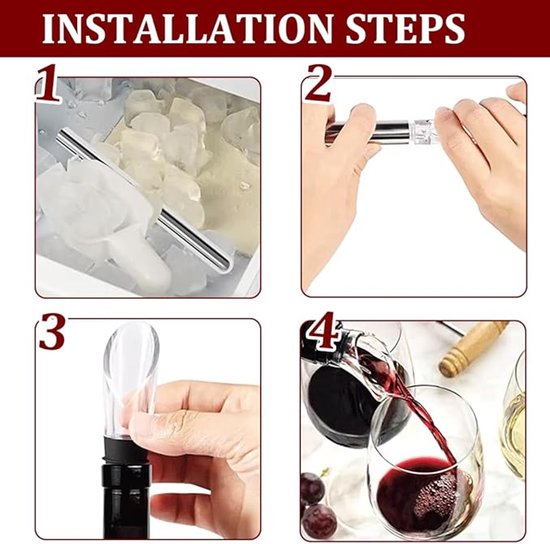 INSTALLATION STEPS

1

2

3

4