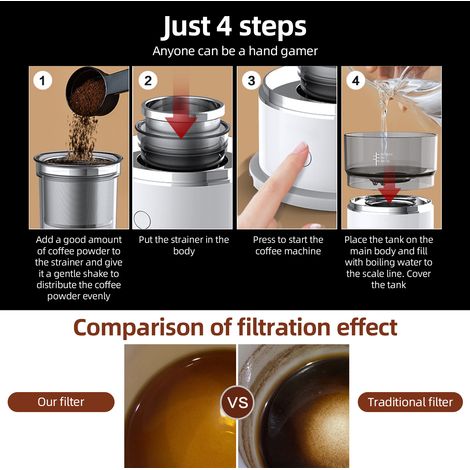 Just 4 steps
Anyone can be a hand gamer

1

Add a good amount of coffee powder to the strainer and give it a gentle shake to distribute the coffee powder evenly

2

Put the strainer in the body

3

Press to start the coffee machine

4

Place the tank on the main body and fill with boiling water to the scale line. Cover the tank

Comparison of filtration effect

Our filter

VS

Traditional filter