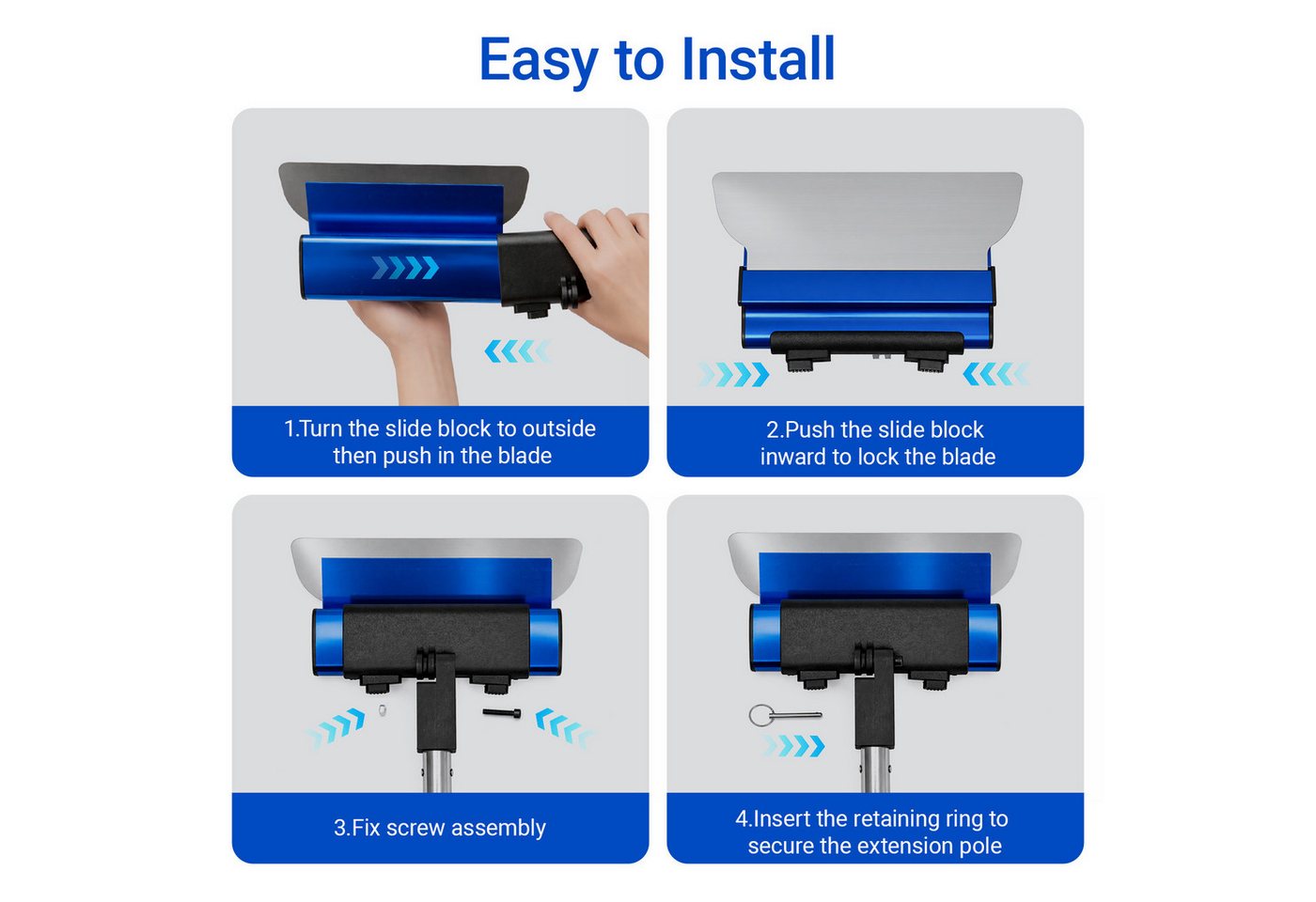 Easy to Install

1.Turn the slide block to outside then push in the blade

2.Push the slide block inward to lock the blade

3.Fix screw assembly

4.Insert the retaining ring to secure the extension pole