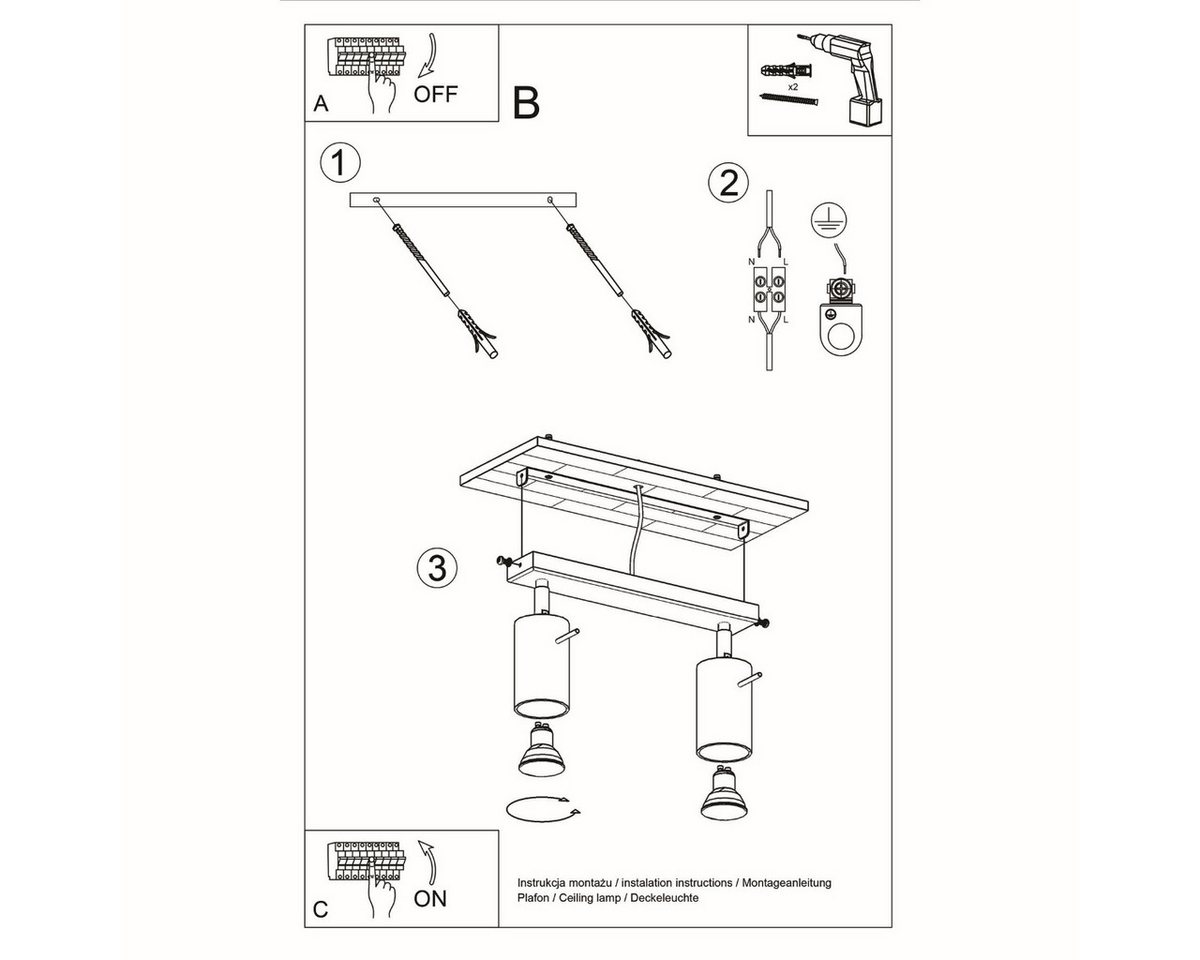 A
OFF
B
x2
1
2
N
L
N
L
3
C
ON
Instrukcja montażu / instalation instructions / Montageanleitung
Plafon / Ceiling lamp / Deckeleuchte