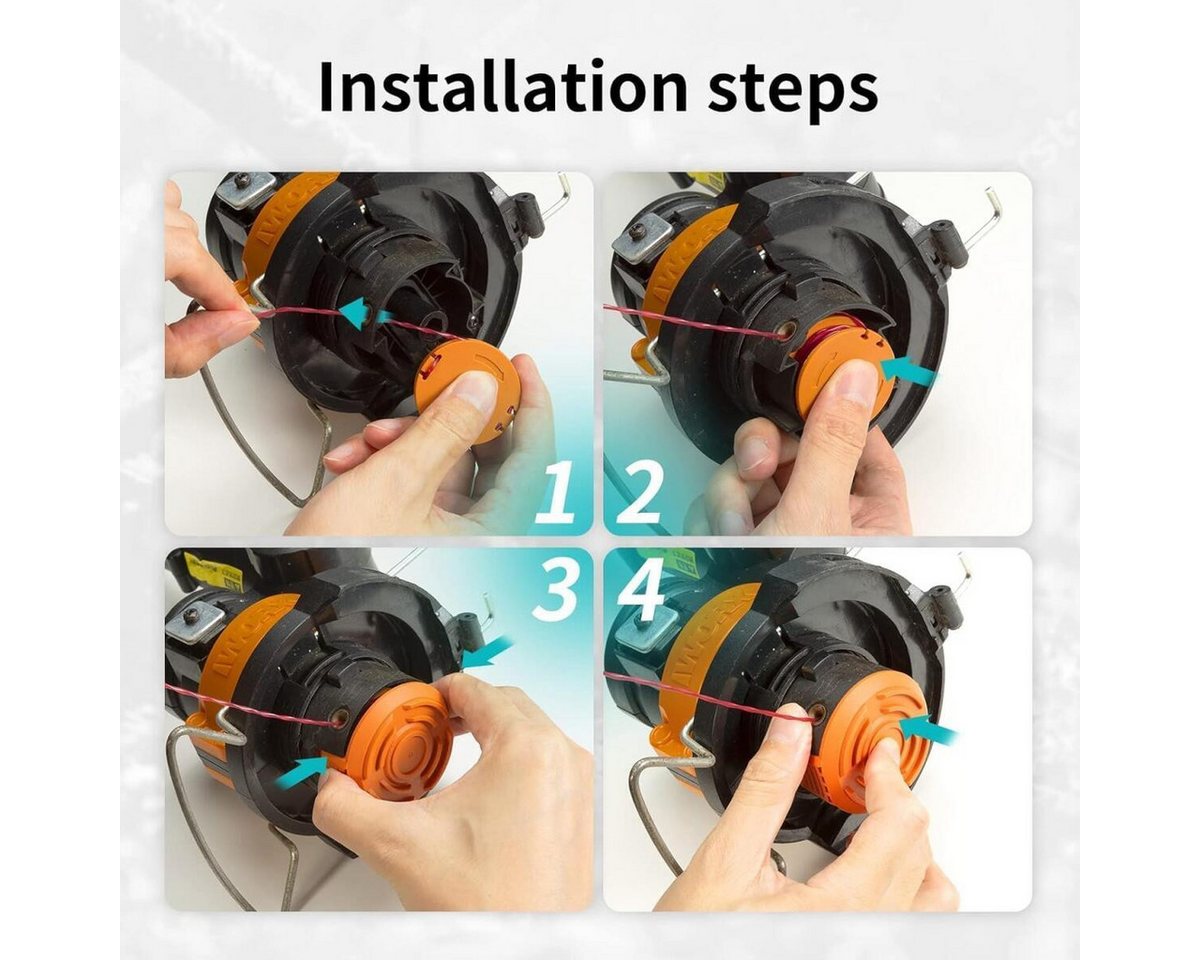 Installation steps

1

2

3

4