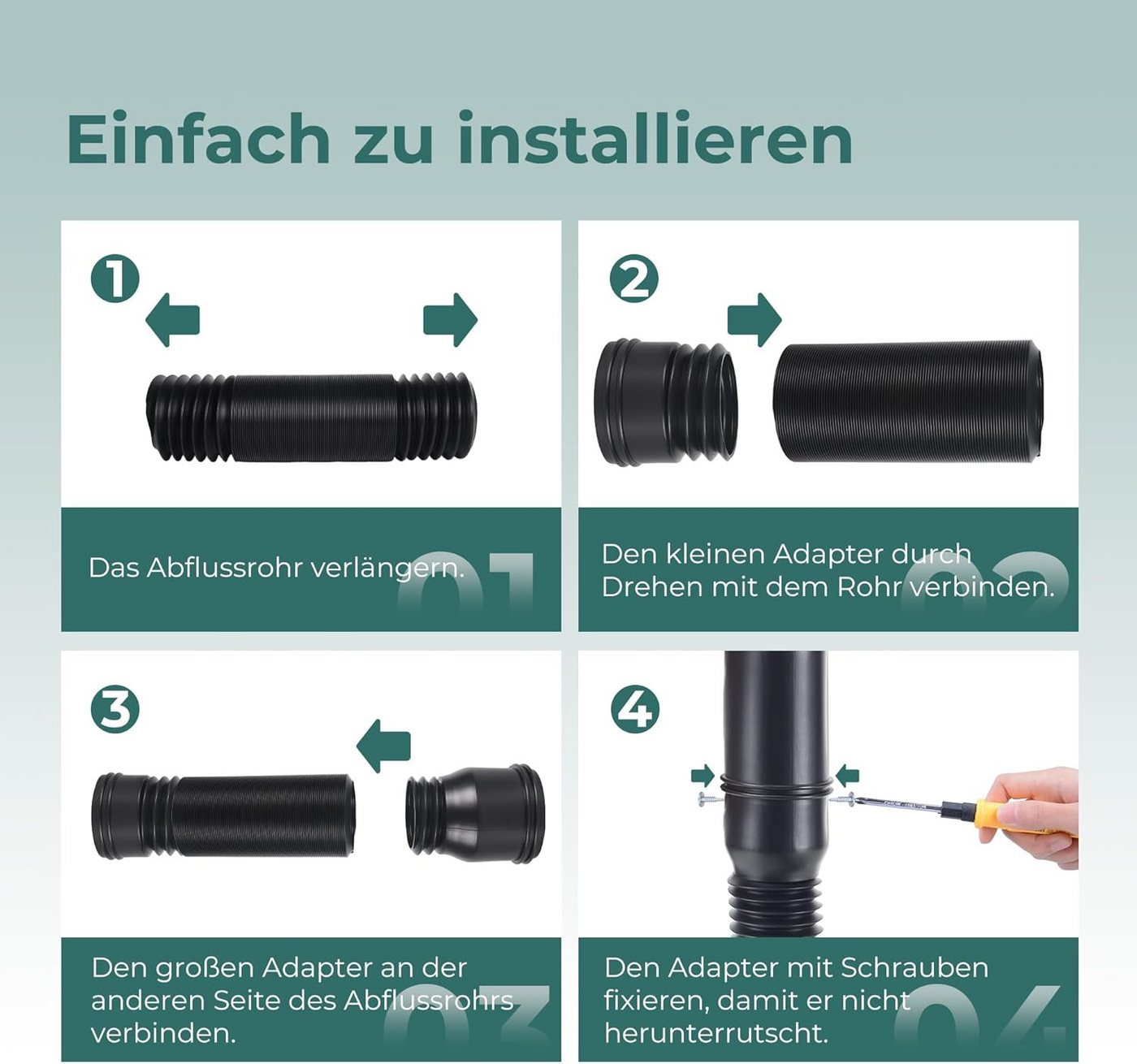 Einfach zu installieren

1

Das Abflussrohr verlängern.

01

2

Den kleinen Adapter durch Drehen mit dem Rohr verbinden.

02

3

Den großen Adapter an der anderen Seite des Abflussrohrs verbinden.

03

4

Den Adapter mit Schrauben fixieren, damit er nicht herunterrutscht.

04