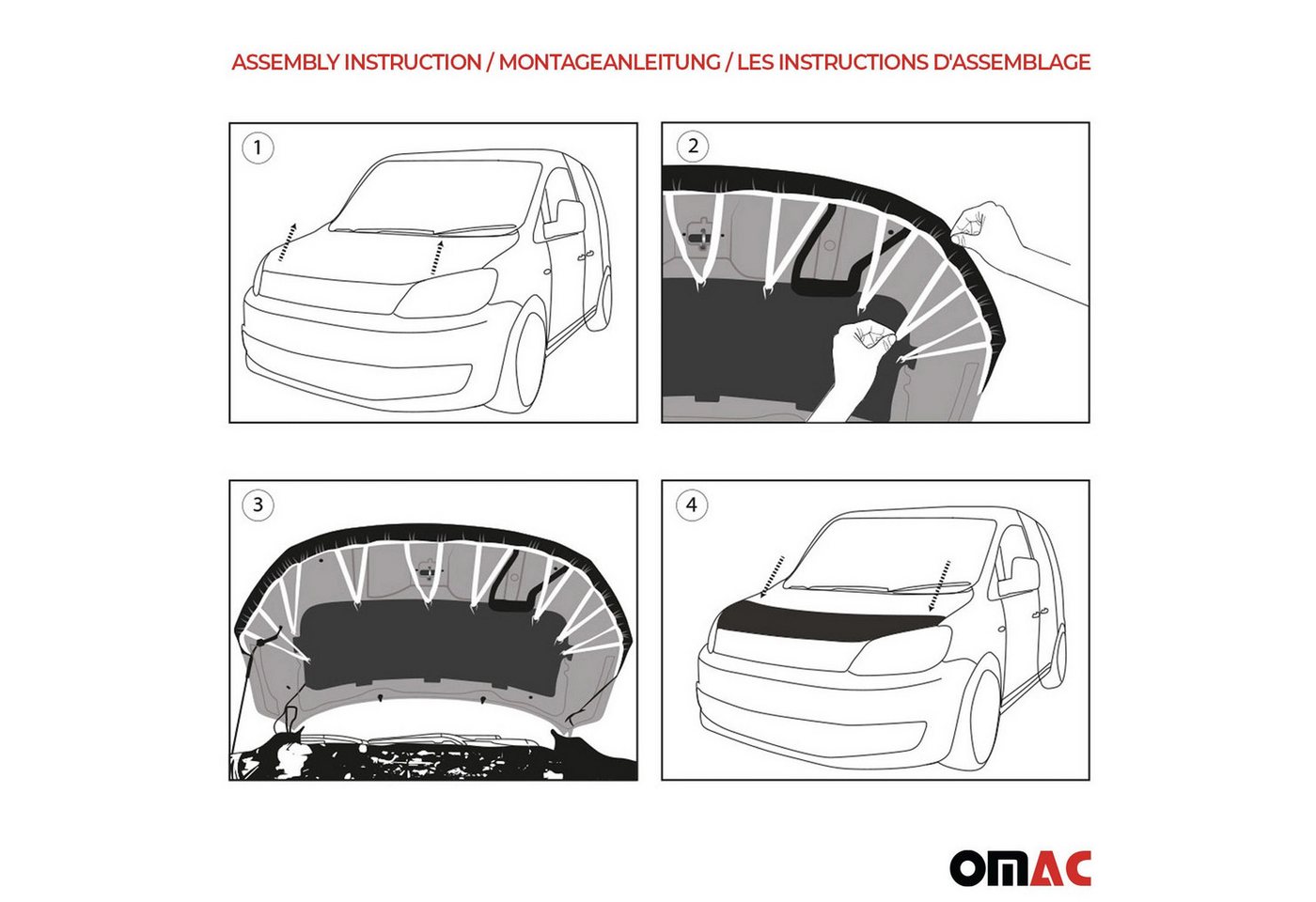 ASSEMBLY INSTRUCTION / MONTAGEANLEITUNG / LES INSTRUCTIONS D'ASSEMBLAGE

1

2

3

4

OMAC