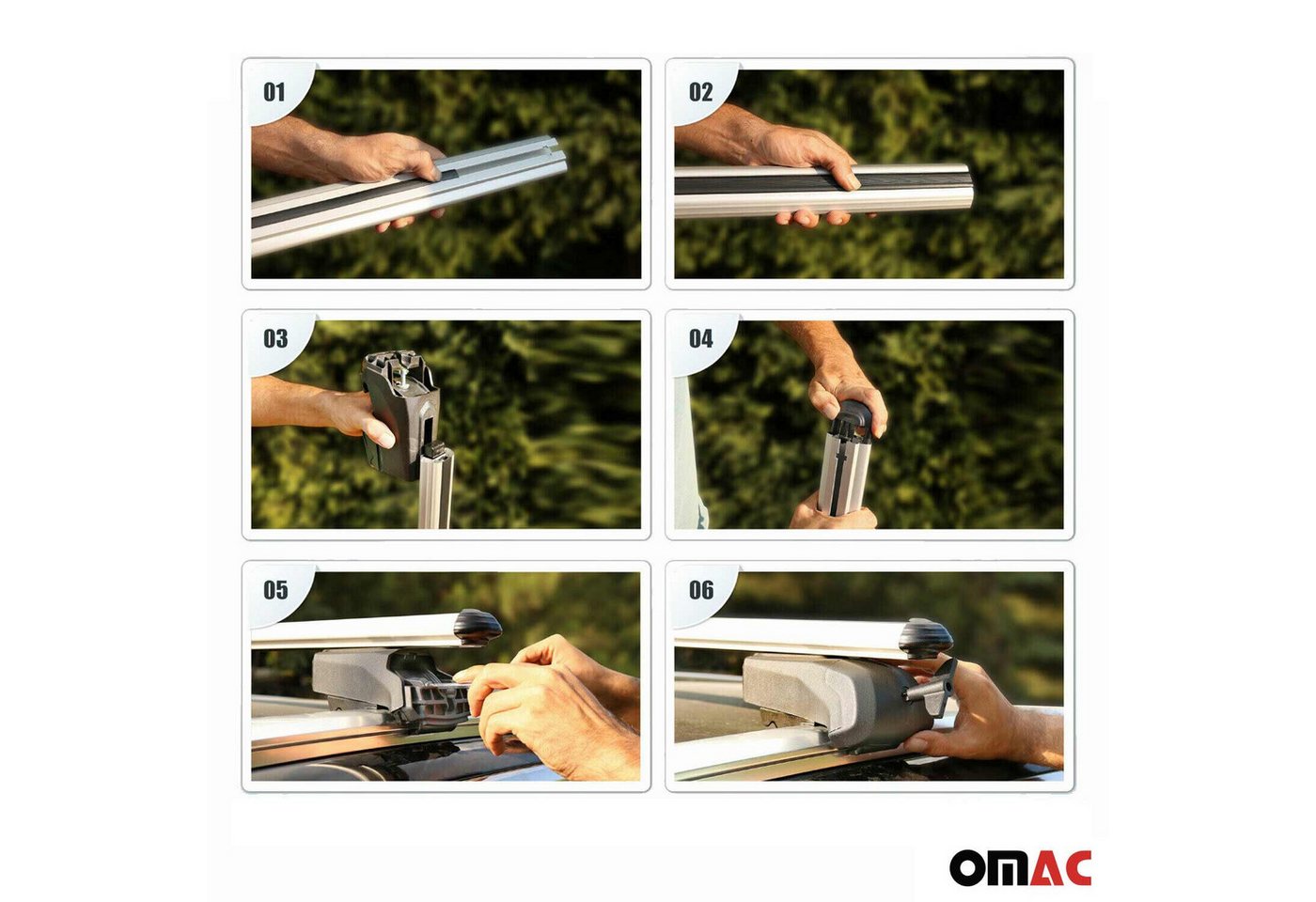 01

02

03

04

05

06

OMAC