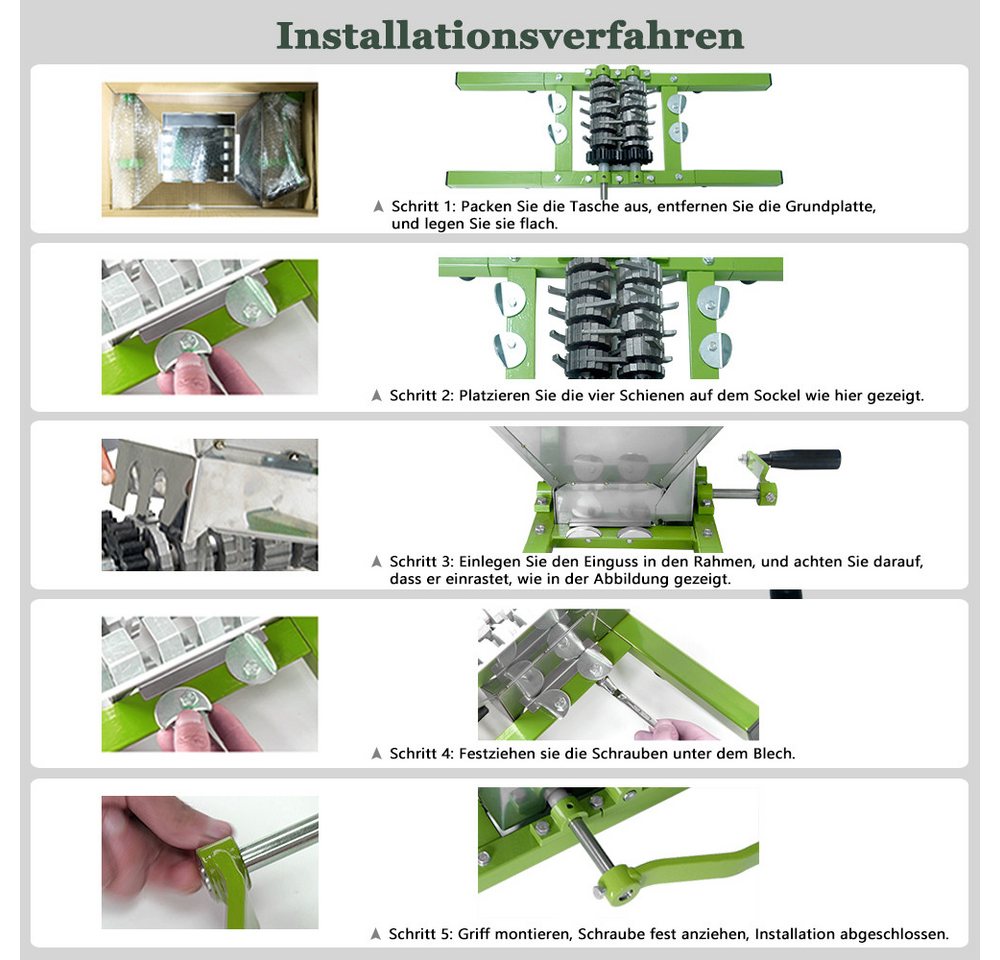 Installationsverfahren

▲ Schritt 1: Packen Sie die Tasche aus, entfernen Sie die Grundplatte, und legen Sie sie flach.

▲ Schritt 2: Platzieren Sie die vier Schienen auf dem Sockel wie hier gezeigt.

▲ Schritt 3: Einlegen Sie den Einguss in den Rahmen, und achten Sie darauf, dass er einrastet, wie in der Abbildung gezeigt.

▲ Schritt 4: Festziehen sie die Schrauben unter dem Blech.

▲ Schritt 5: Griff montieren, Schraube fest anziehen, Installation abgeschlossen.