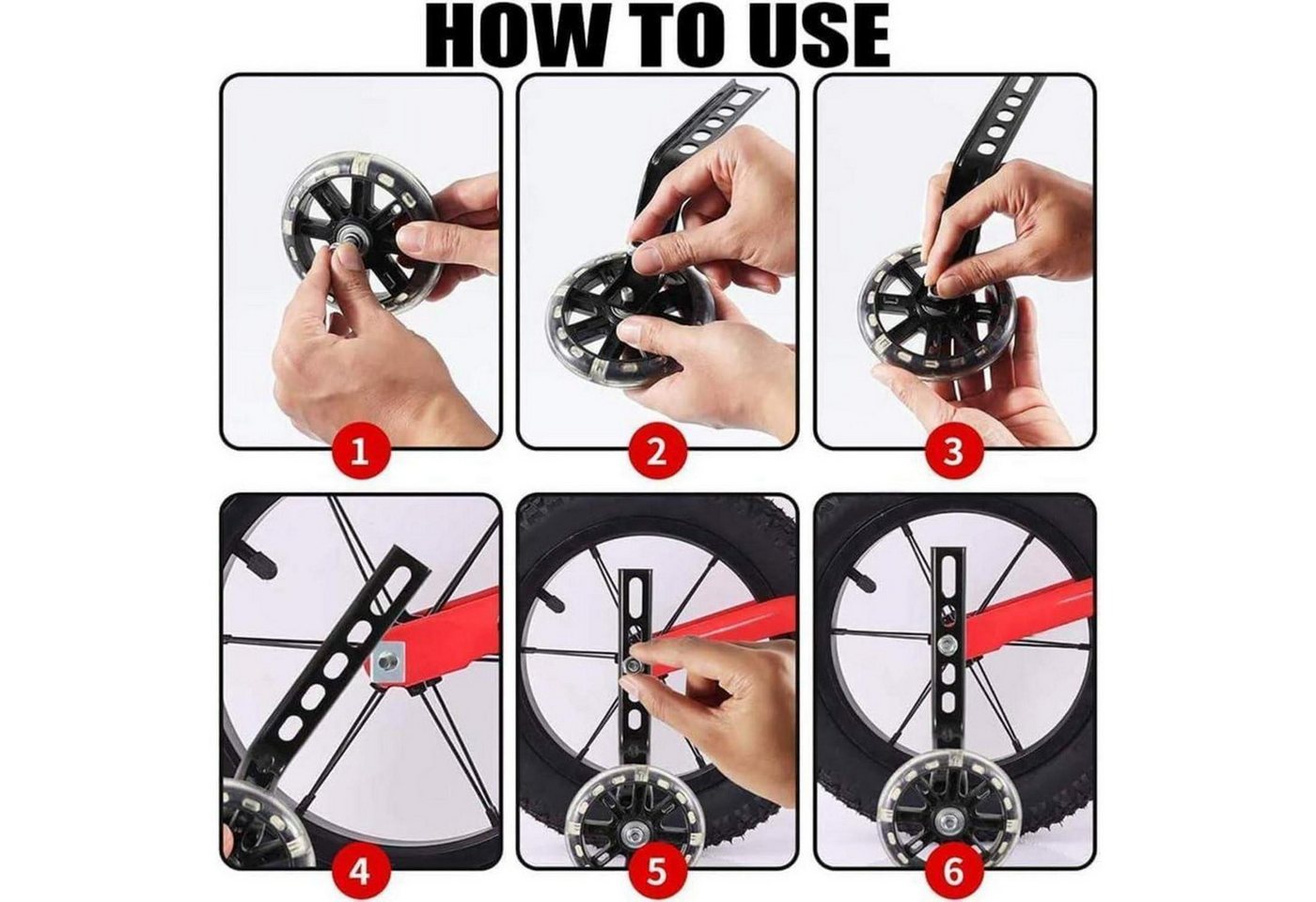 HOW TO USE

1

2

3

4

5

6