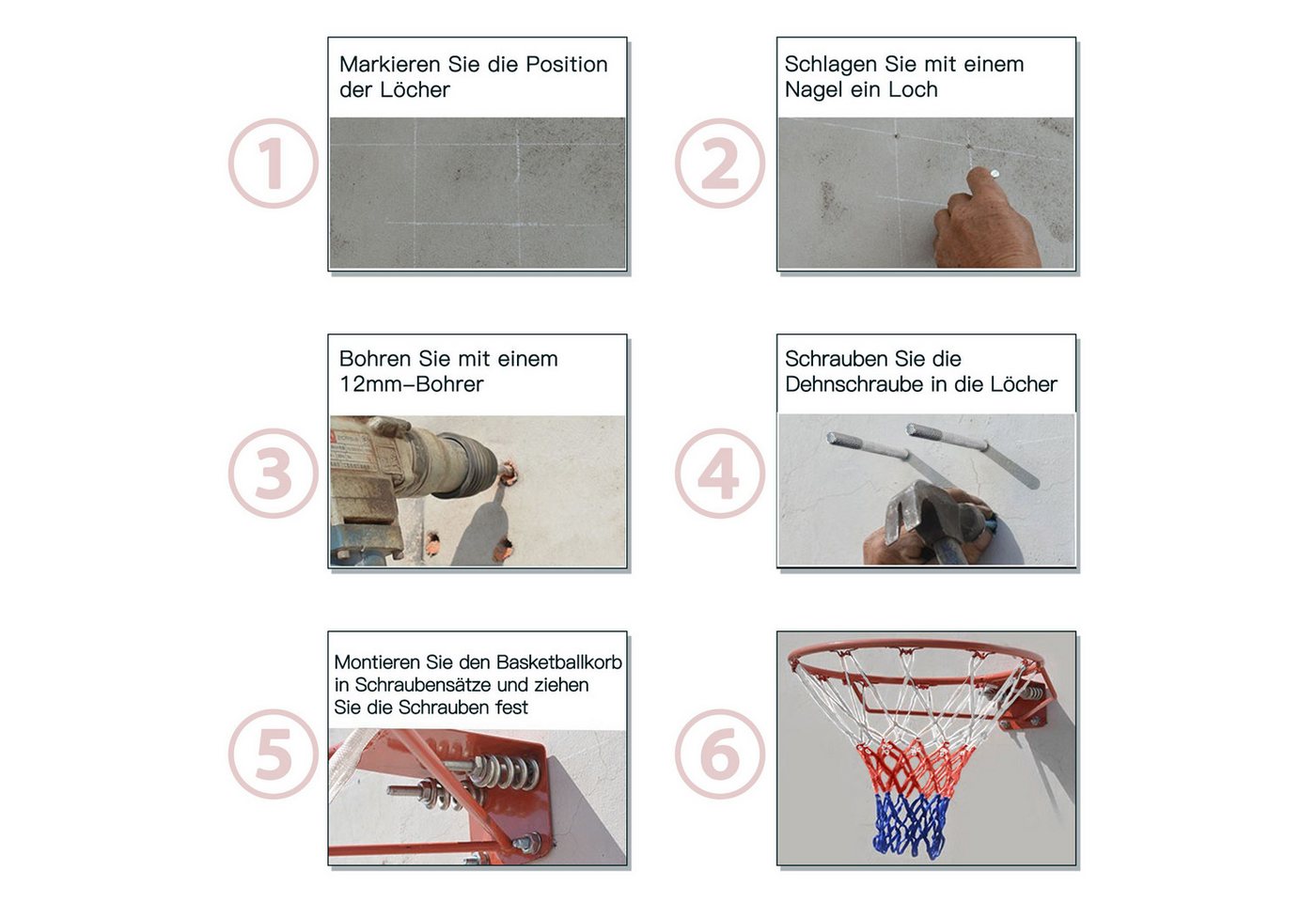 1

Markieren Sie die Position der Löcher

2

Schlagen Sie mit einem Nagel ein Loch

3

Bohren Sie mit einem 12mm-Bohrer

4

Schrauben Sie die Dehnschraube in die Löcher

5

Montieren Sie den Basketballkorb in Schraubensätze und ziehen Sie die Schrauben fest

6