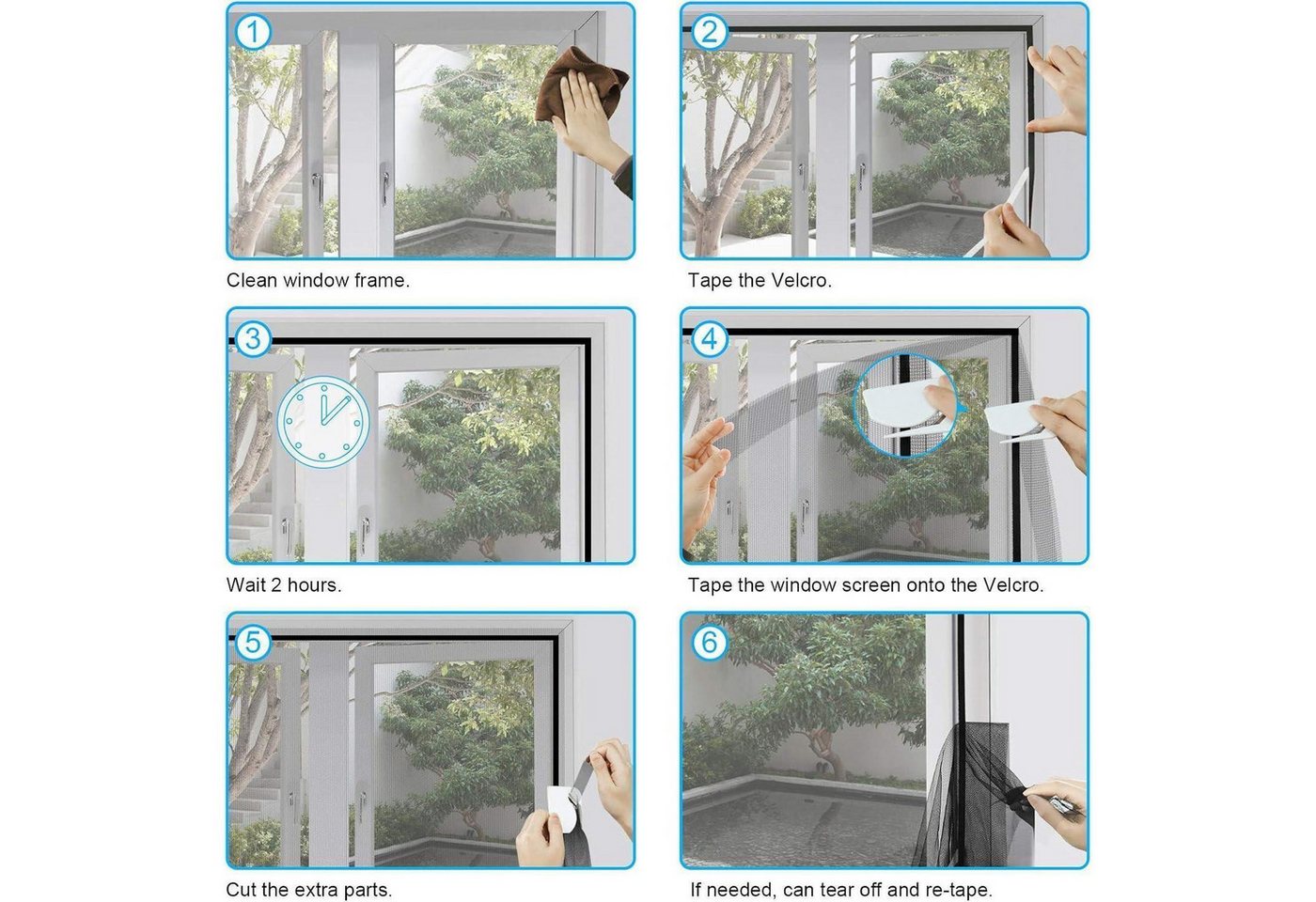 1

Clean window frame.

2

Tape the Velcro.

3

Wait 2 hours.

4

Tape the window screen onto the Velcro.

5

Cut the extra parts.

6

If needed, can tear off and re-tape.