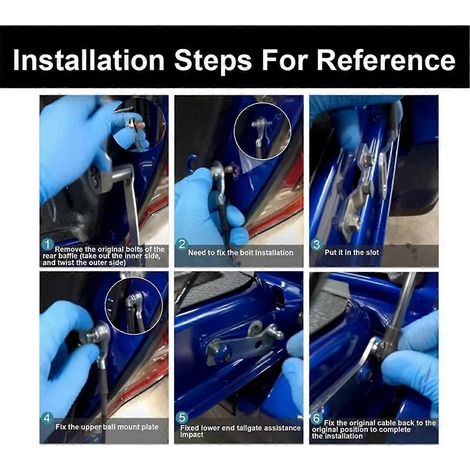 Installation Steps For Reference

1 Remove the original bolts of the rear baffle (take out the inner side, and twist the outer side)

2 Need to fix the bolt installation

3 Put it in the slot

4 Fix the upper ball mount plate

5 Fixed lower end tailgate assistance impact

6 Fix the original cable back to the original position to complete the installation