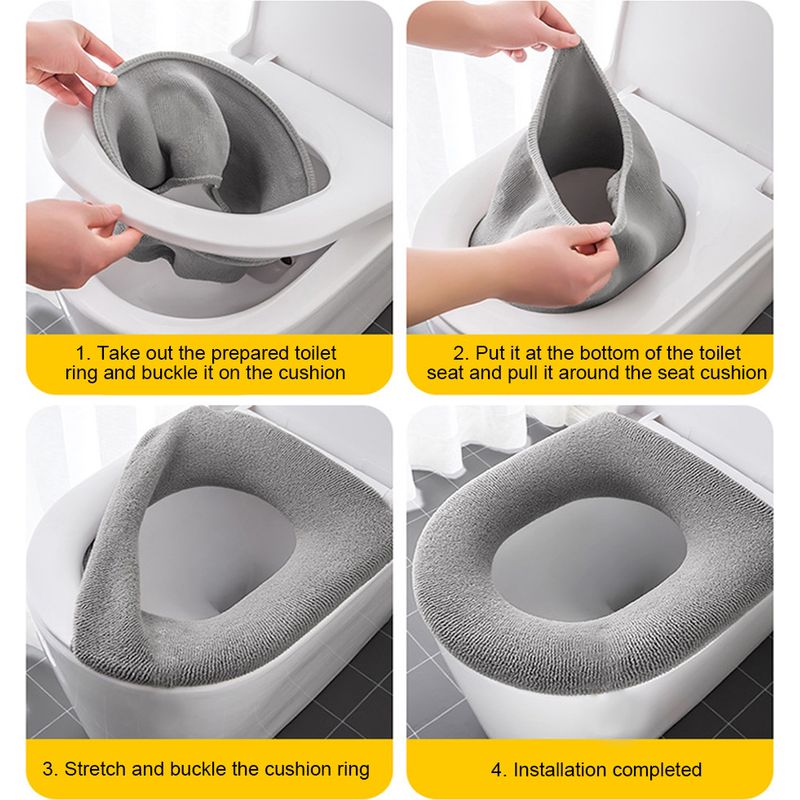 1. Take out the prepared toilet ring and buckle it on the cushion

2. Put it at the bottom of the toilet seat and pull it around the seat cushion

3. Stretch and buckle the cushion ring

4. Installation completed