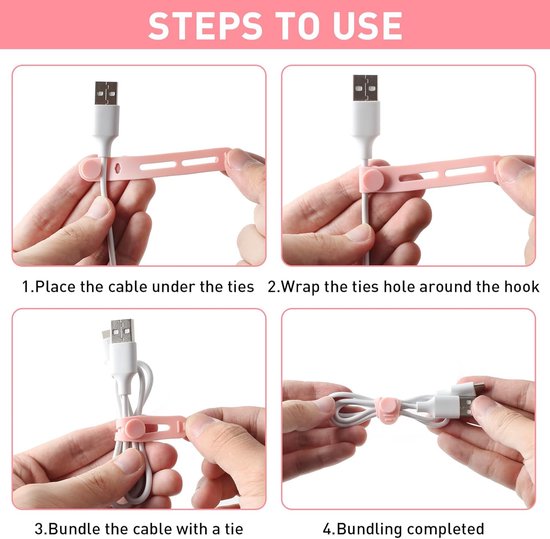 STEPS TO USE

1.Place the cable under the ties

2.Wrap the ties hole around the hook

3.Bundle the cable with a tie

4.Bundling completed