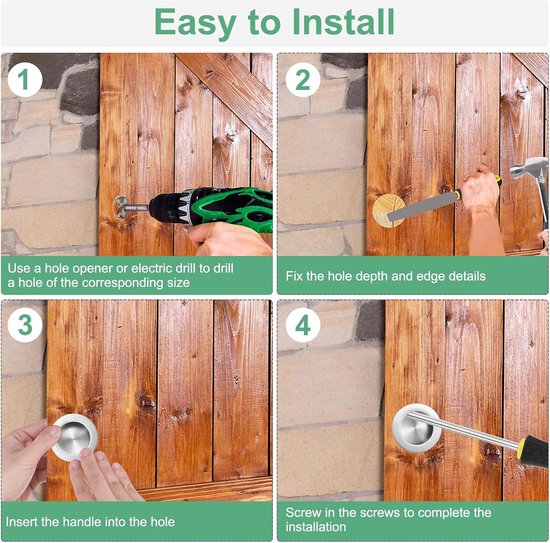 Easy to Install

1

Use a hole opener or electric drill to drill a hole of the corresponding size

2

Fix the hole depth and edge details

3

Insert the handle into the hole

4

Screw in the screws to complete the installation