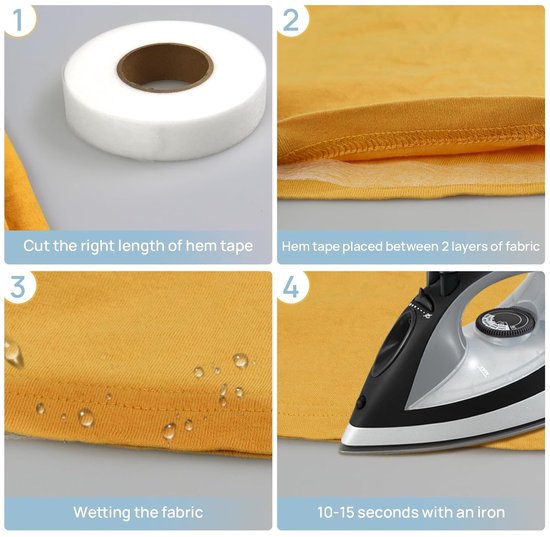 1

Cut the right length of hem tape

2

Hem tape placed between 2 layers of fabric

3

Wetting the fabric

4

10-15 seconds with an iron