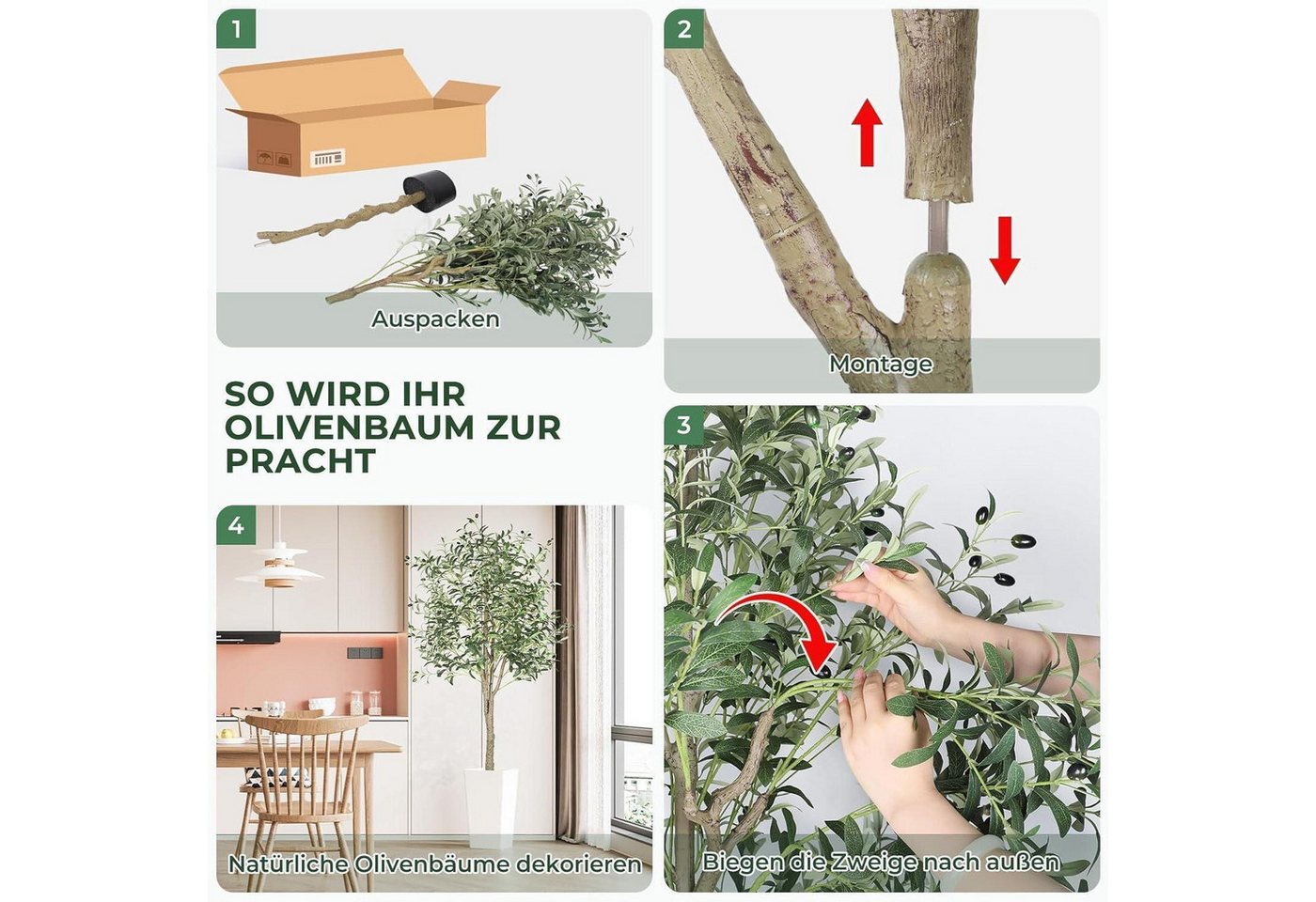 1

Auspacken

2

Montage

SO WIRD IHR OLIVENBAUM ZUR PRACHT

3

Biegen die Zweige nach außen

4

Natürliche Olivenbäume dekorieren