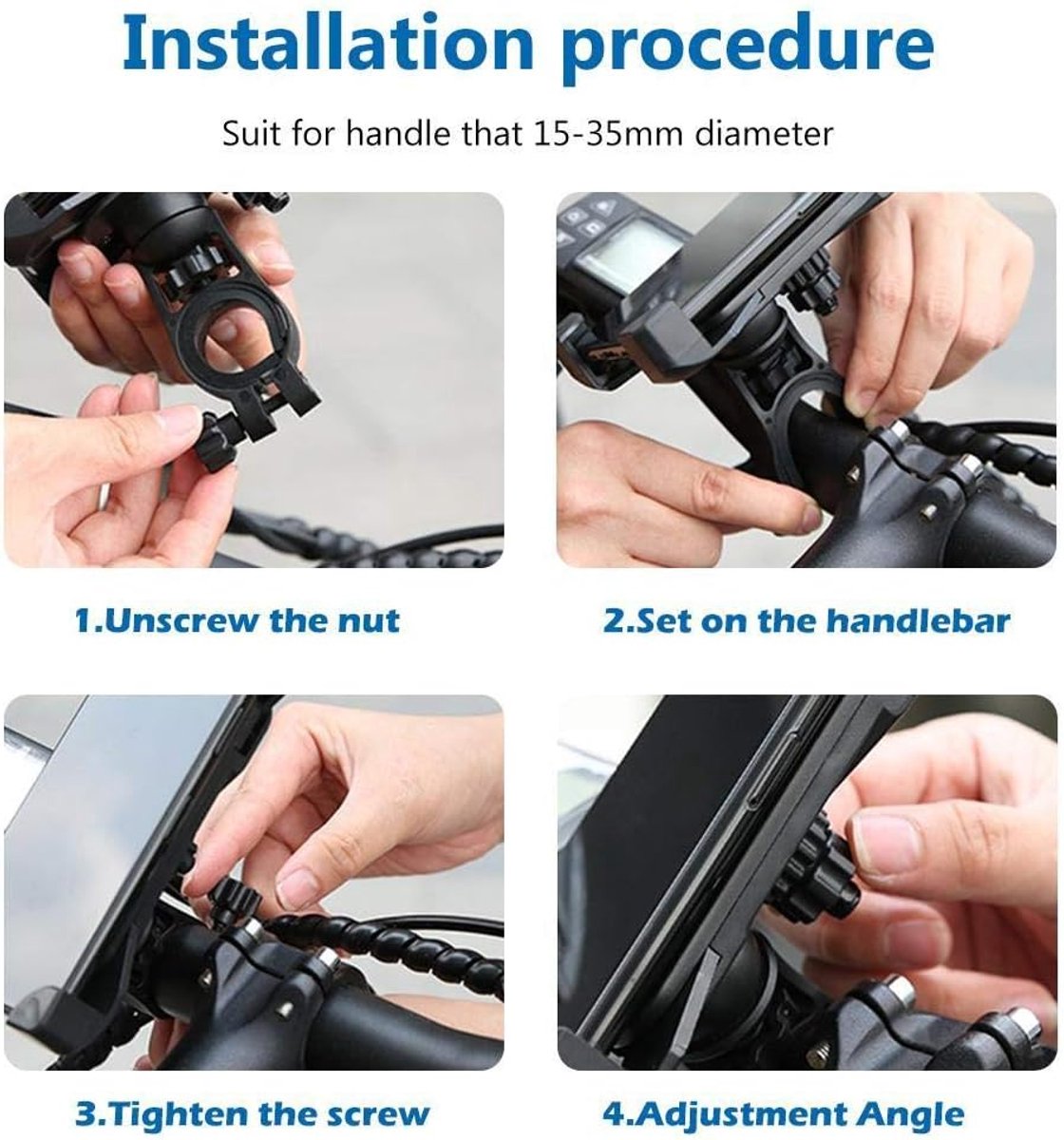 Installation procedure

Suit for handle that 15-35mm diameter

1.Unscrew the nut

2.Set on the handlebar

3.Tighten the screw

4.Adjustment Angle