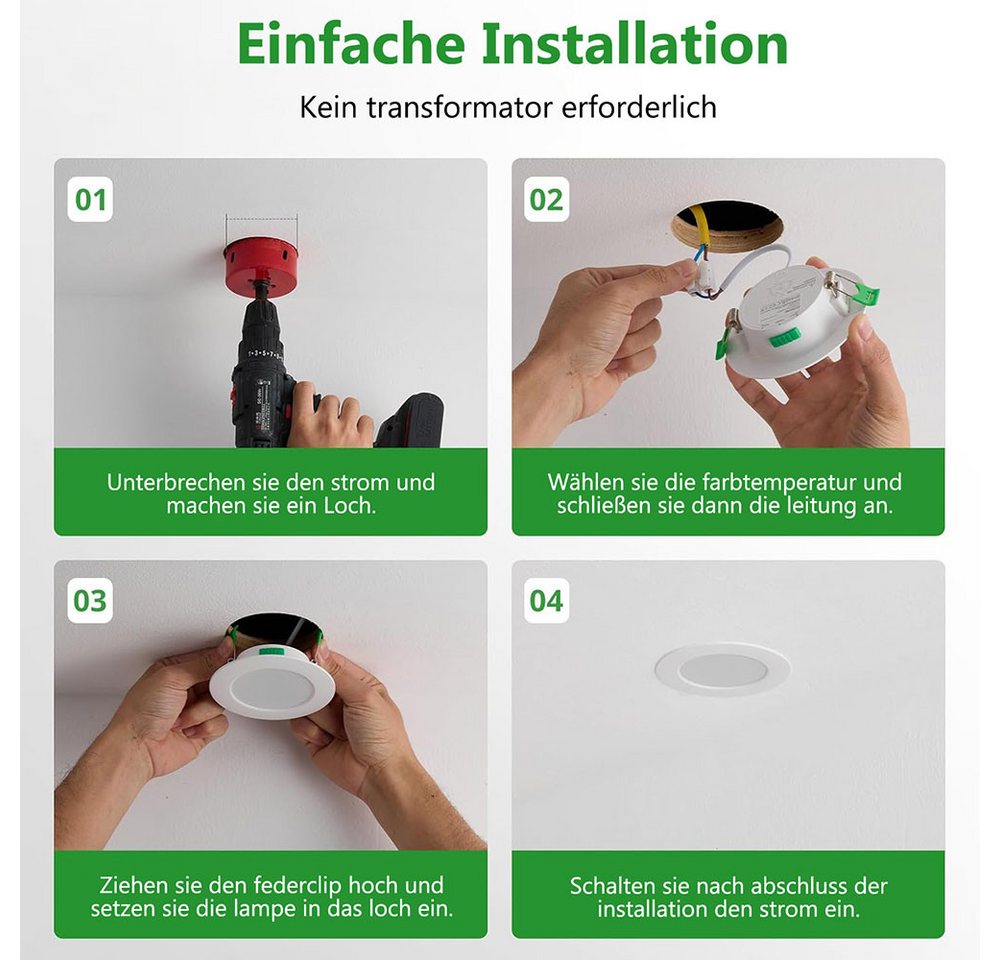 Einfache Installation

Kein transformator erforderlich

01

Unterbrechen sie den strom und machen sie ein Loch.

02

Wählen sie die farbtemperatur und schließen sie dann die leitung an.

03

Ziehen sie den federclip hoch und setzen sie die lampe in das loch ein.

04

Schalten sie nach abschluss der installation den strom ein.