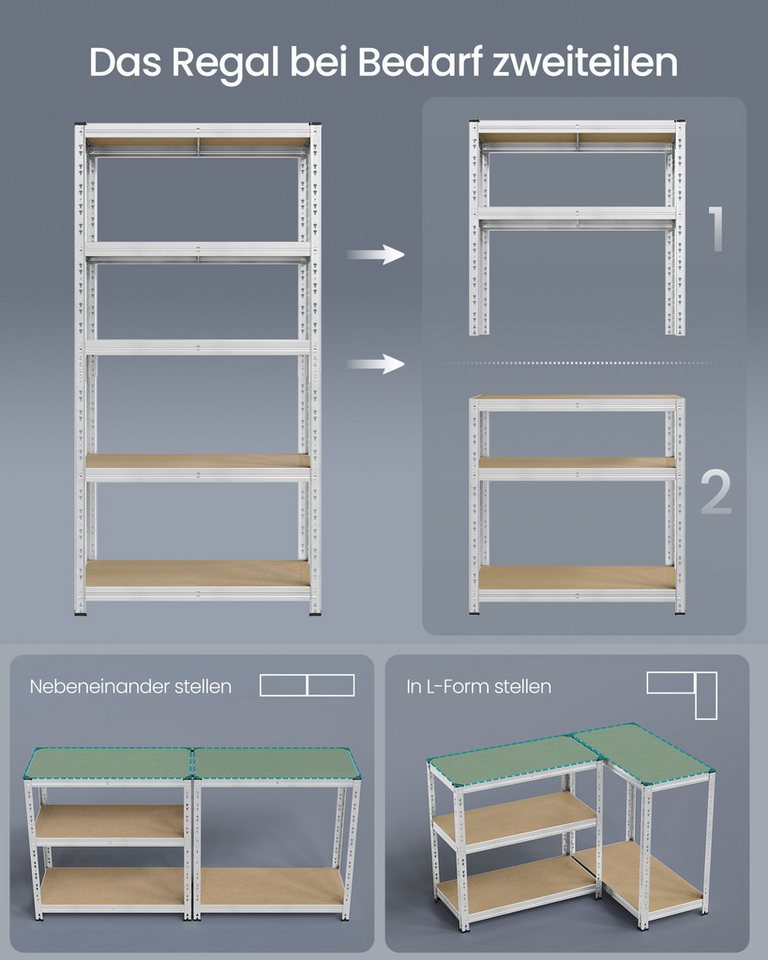 Das Regal bei Bedarf zweiteilen

1

2

Nebeneinander stellen

In L-Form stellen