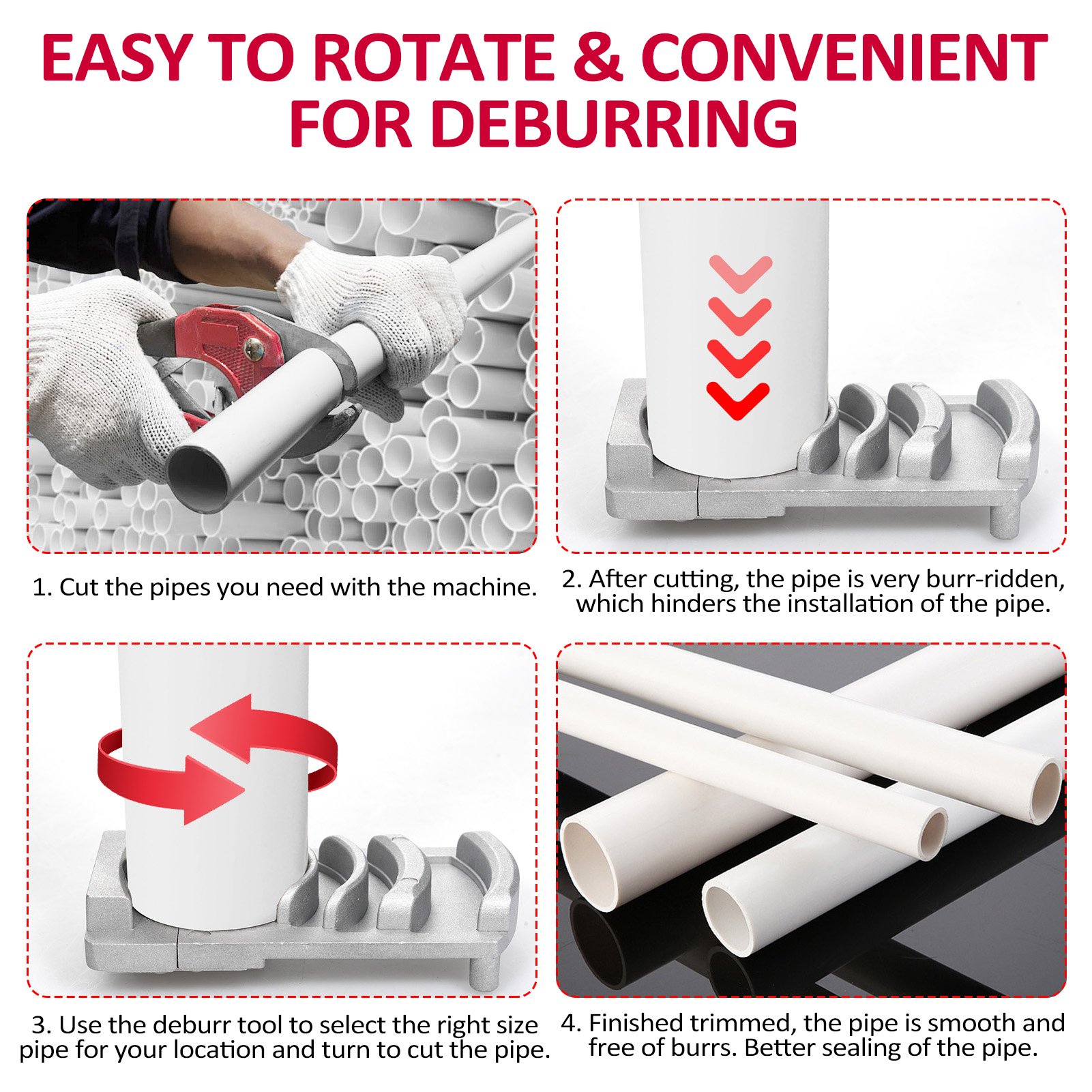 EASY TO ROTATE & CONVENIENT FOR DEBURRING

1. Cut the pipes you need with the machine.

2. After cutting, the pipe is very burr-ridden, which hinders the installation of the pipe.

3. Use the deburr tool to select the right size pipe for your location and turn to cut the pipe.

4. Finished trimmed, the pipe is smooth and free of burrs. Better sealing of the pipe.