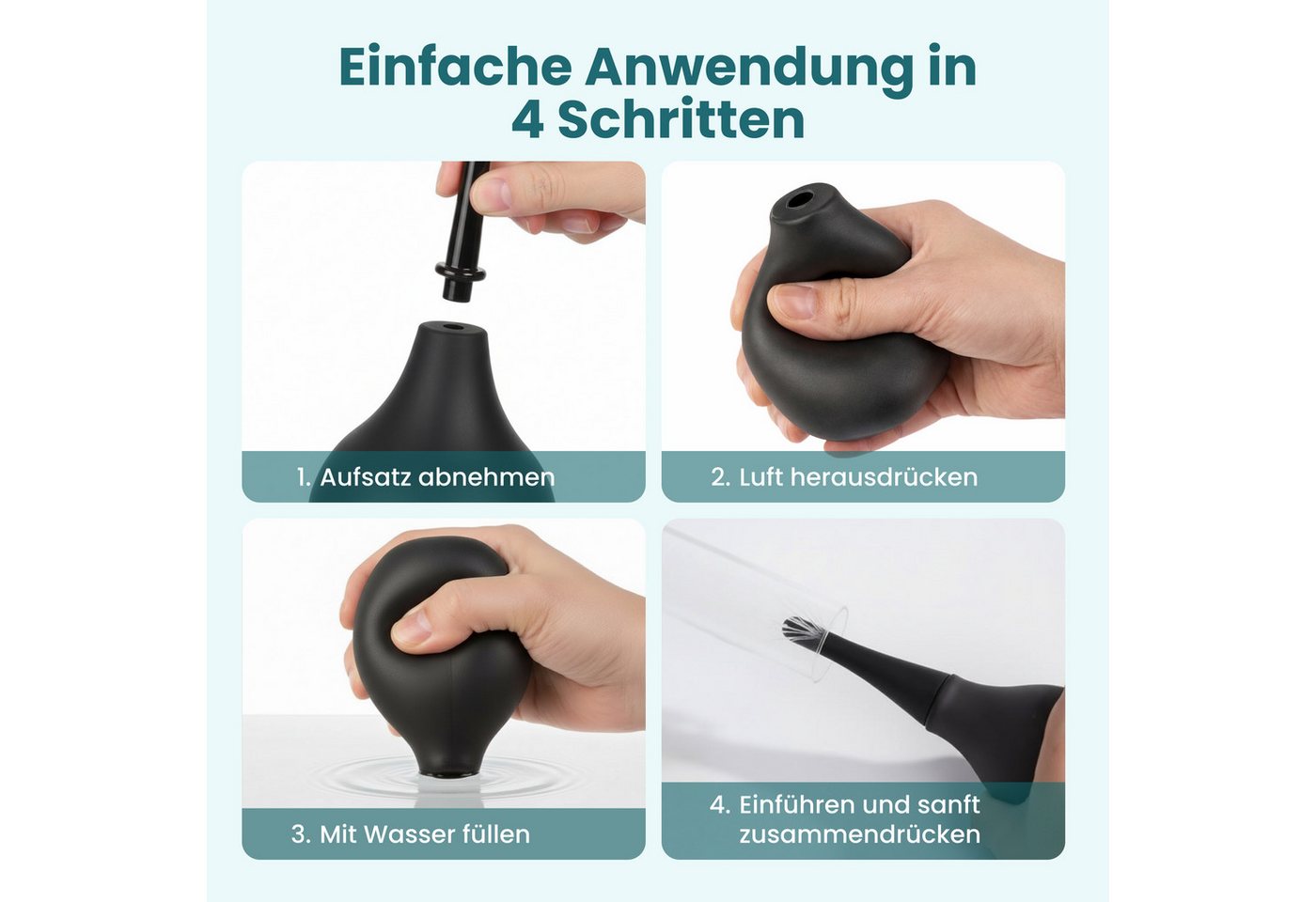 Einfache Anwendung in 4 Schritten

1. Aufsatz abnehmen

2. Luft herausdrücken

3. Mit Wasser füllen

4. Einführen und sanft zusammendrücken