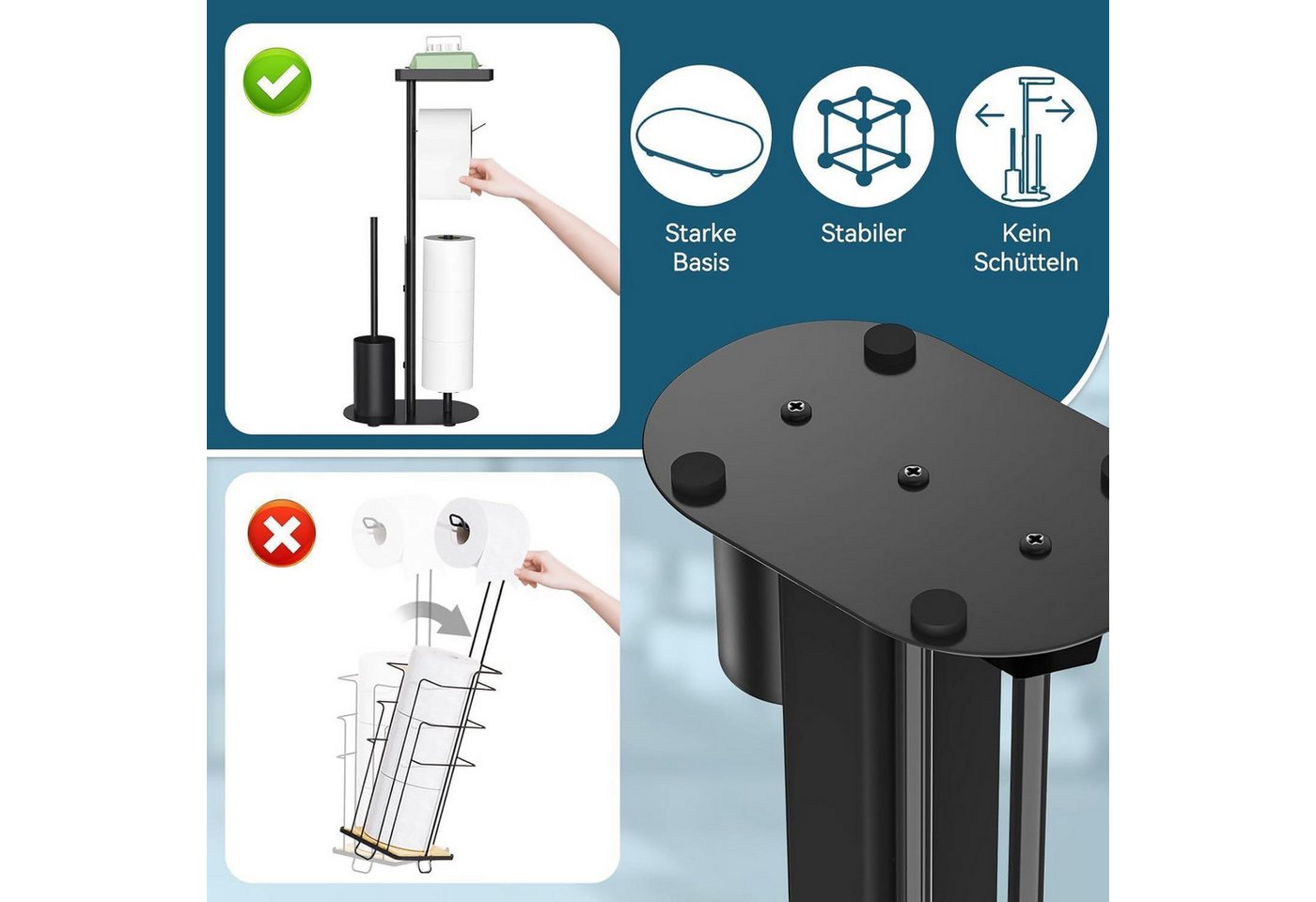 Starke Basis

Stabiler

Kein Schütteln